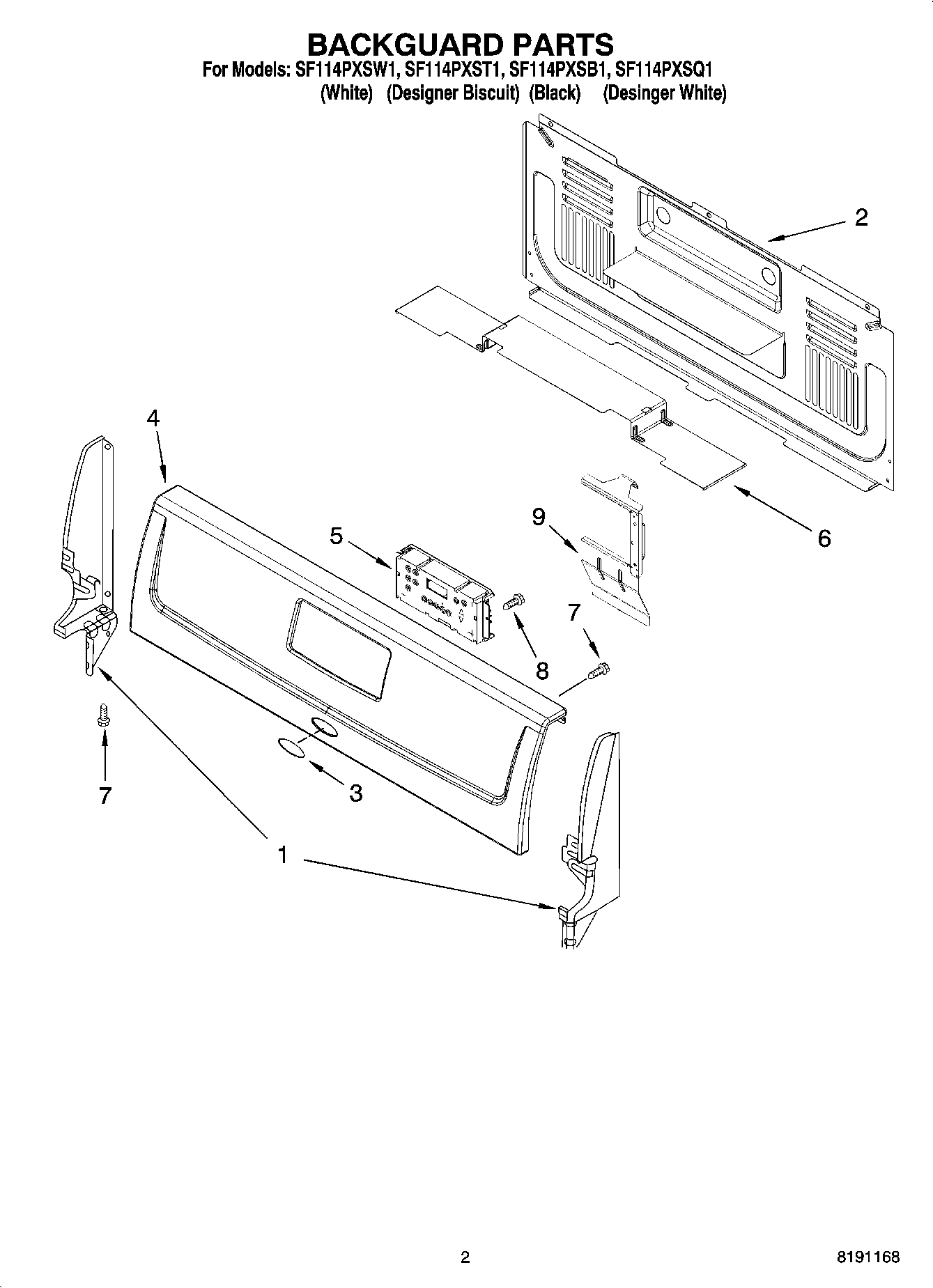 BACKGUARD PARTS

For Models: SF114PXSW1, SF114PXST1, SF114PXSB1, SF114PXSQ1
(White) (Designer Biscuit) (Black) (Desinger White)

2

4

5

9

6

7

8

7

3

1

2

8191168