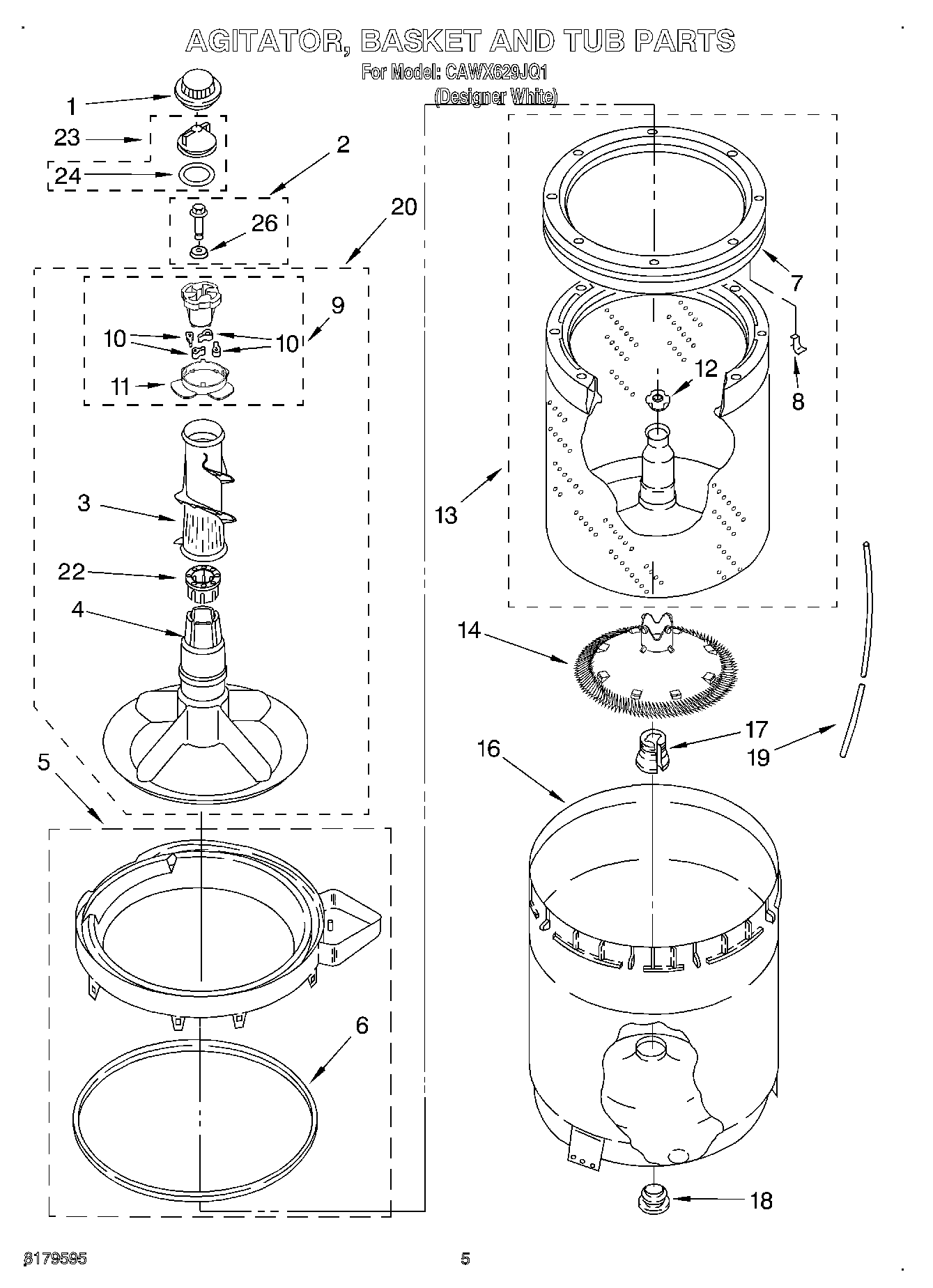 AGITATOR, BASKET AND TUB PARTS
For Model: CAWX629JQ1
(Designer White)

1
23
24
2
26
20
9
10
10
11
3
22
4
5
6
7
8
12
13
14
17
19
16
18

8179595
5