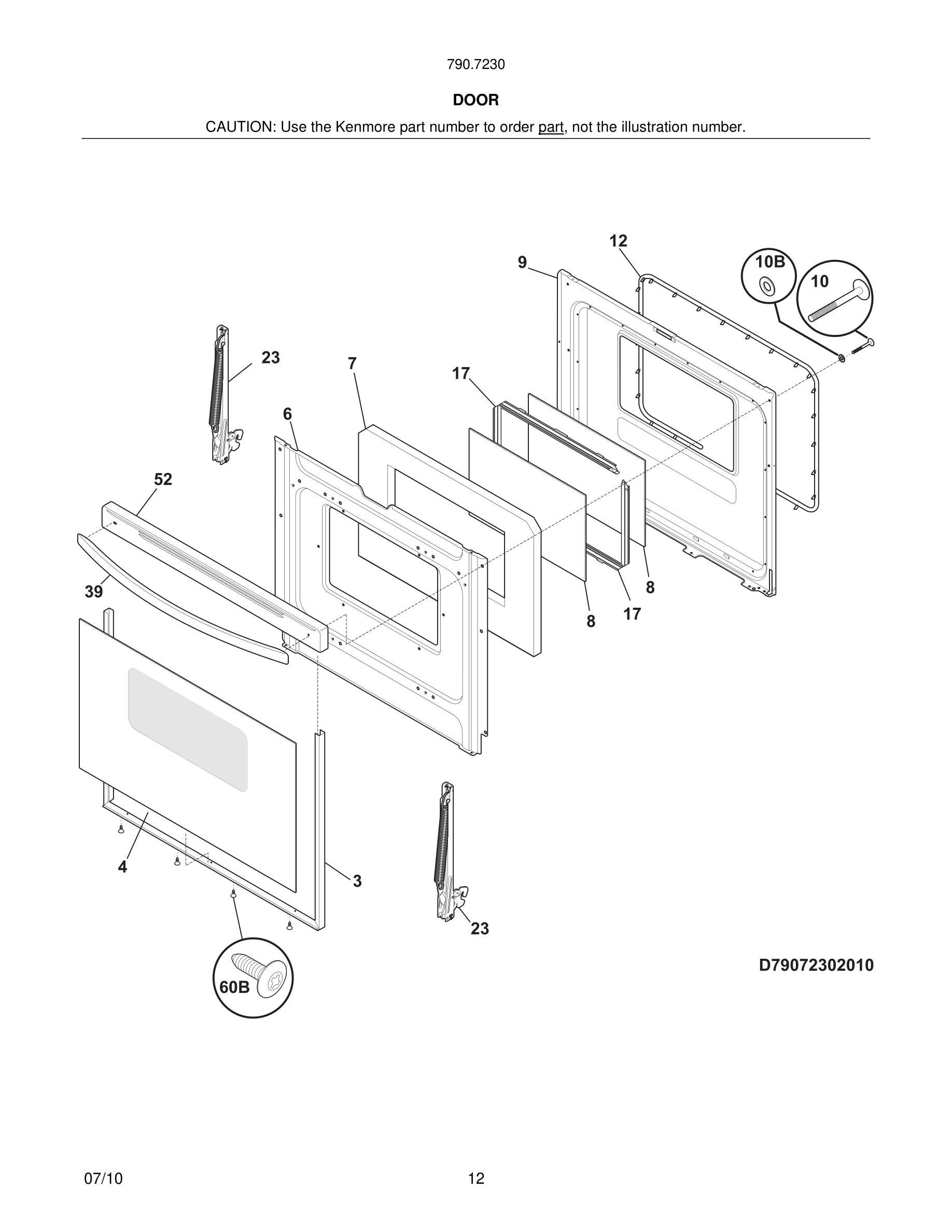 790.7230

DOOR

CAUTION: Use the Kenmore part number to order part, not the illustration number.

12
9
10B
10
23
7
17
6
52
39
8
8
17
4
3
23
60B

D79072302010

07/10

12