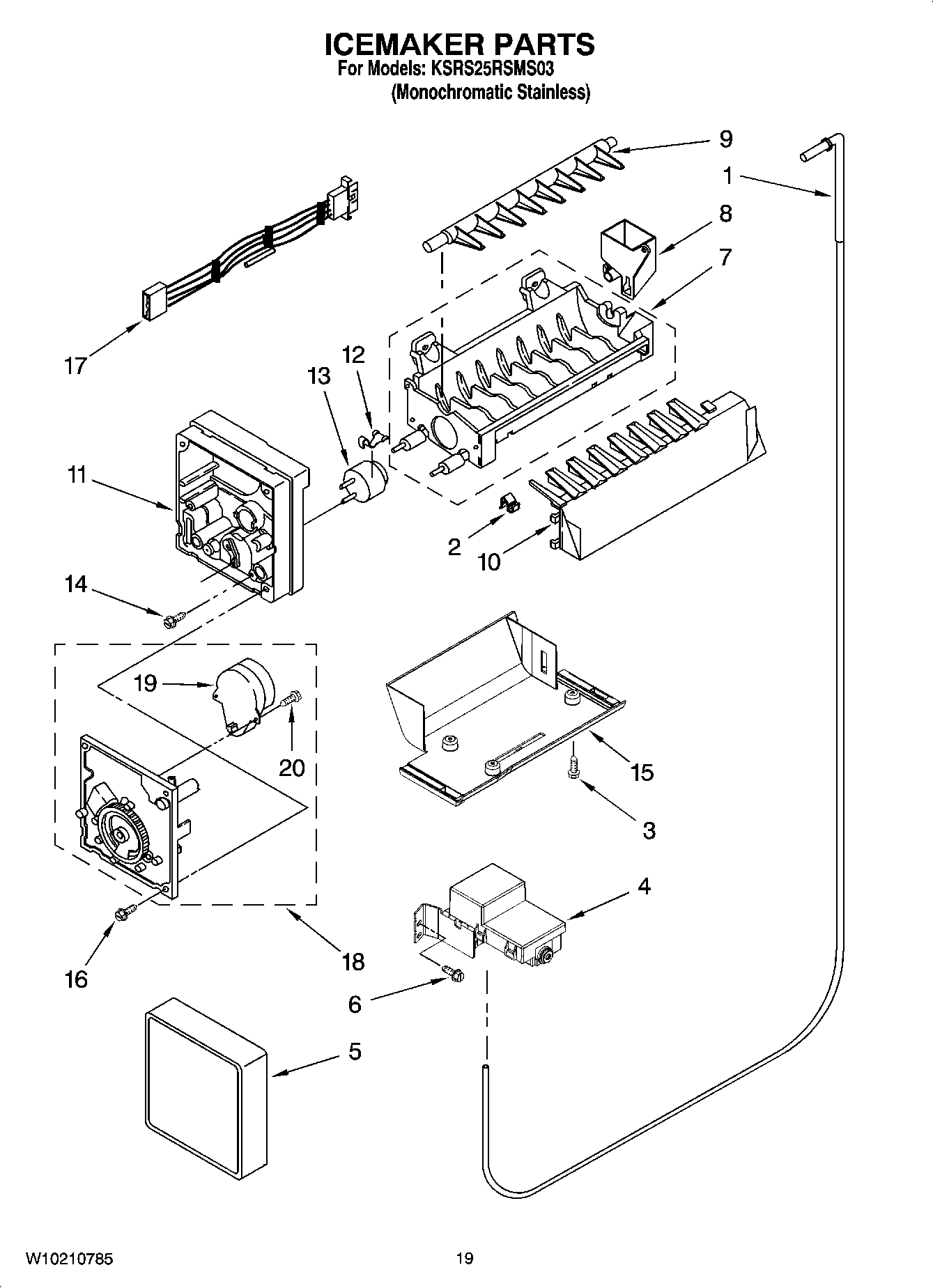 ICEMAKER PARTS
For Models: KSRS25RSMS03
(Monochromatic Stainless)

9
1
8
7
17
12
13
11
2
10
14
19
20
15
3
4
16
18
6
5

W10210785
19