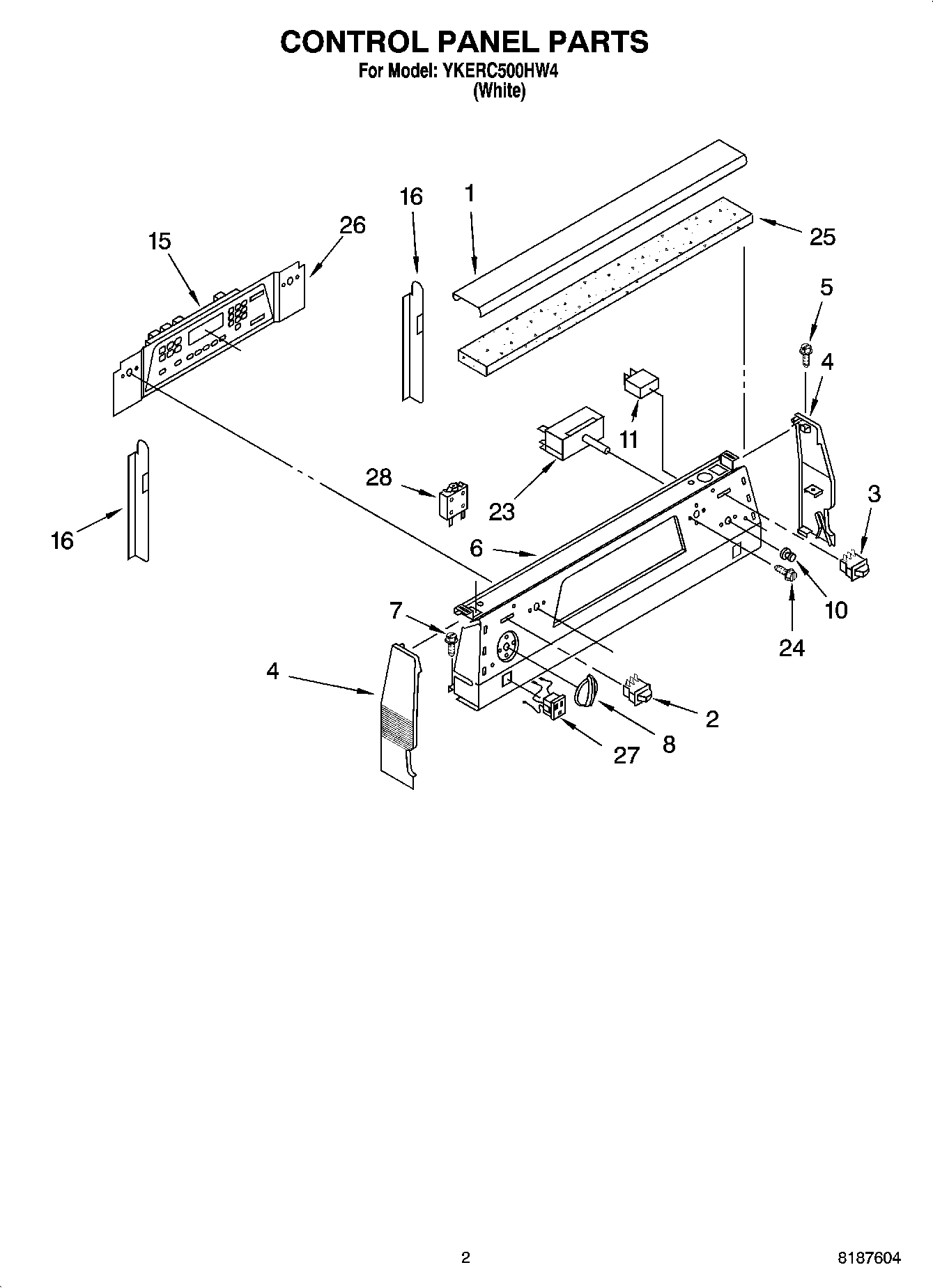 CONTROL PANEL PARTS
For Model: YKERC500HW4
(White)

16
1
26
15
25
5
4
11
28
23
3
16
6
10
7
24
4
2
8
27

2
8187604