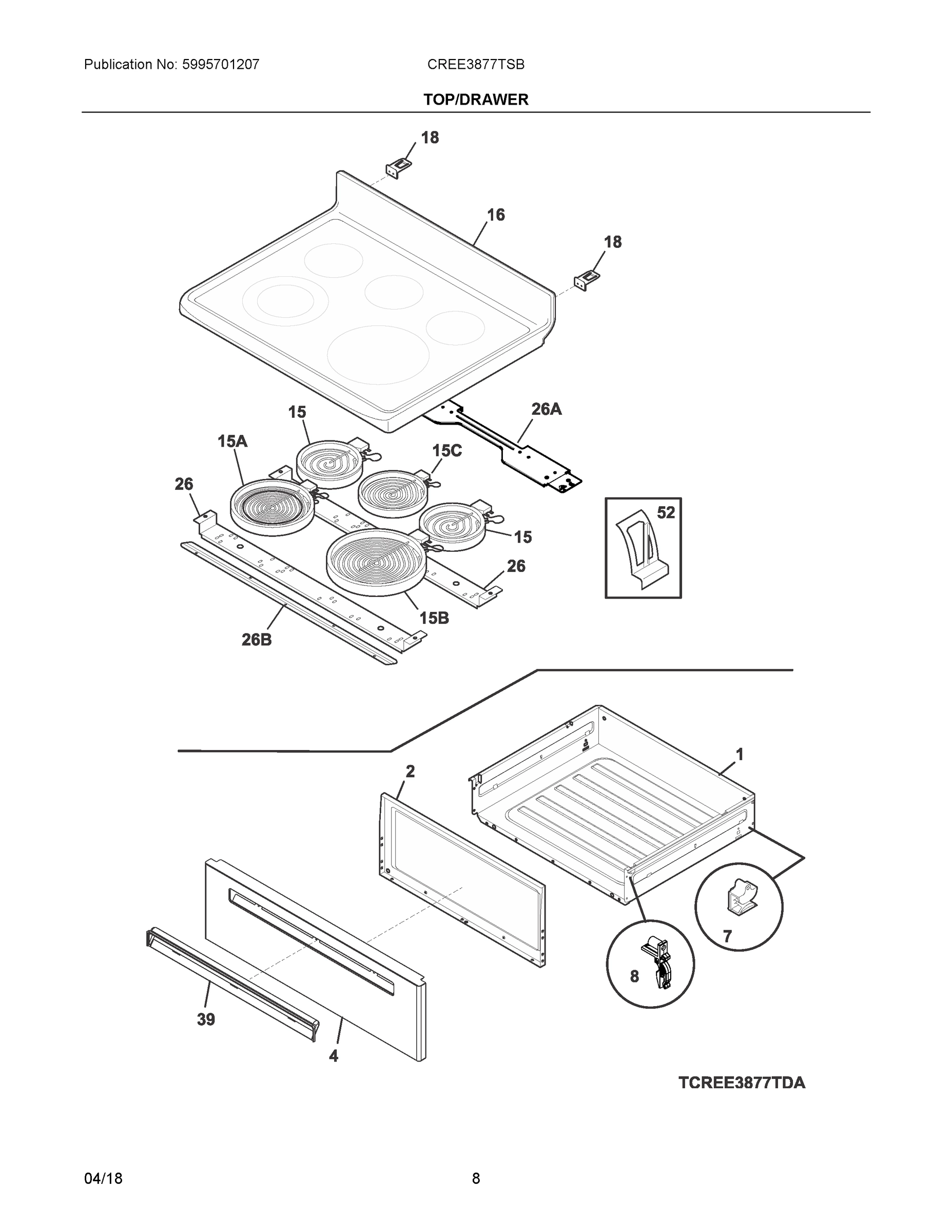 Publication No: 5995701207

CREE3877TSB

TOP/DRAWER

18

16

18

15

26A

15A

15C

26

52

15

26

15B

26B

1

2

7

8

39

4

TCREE3877TDA

04/18

8