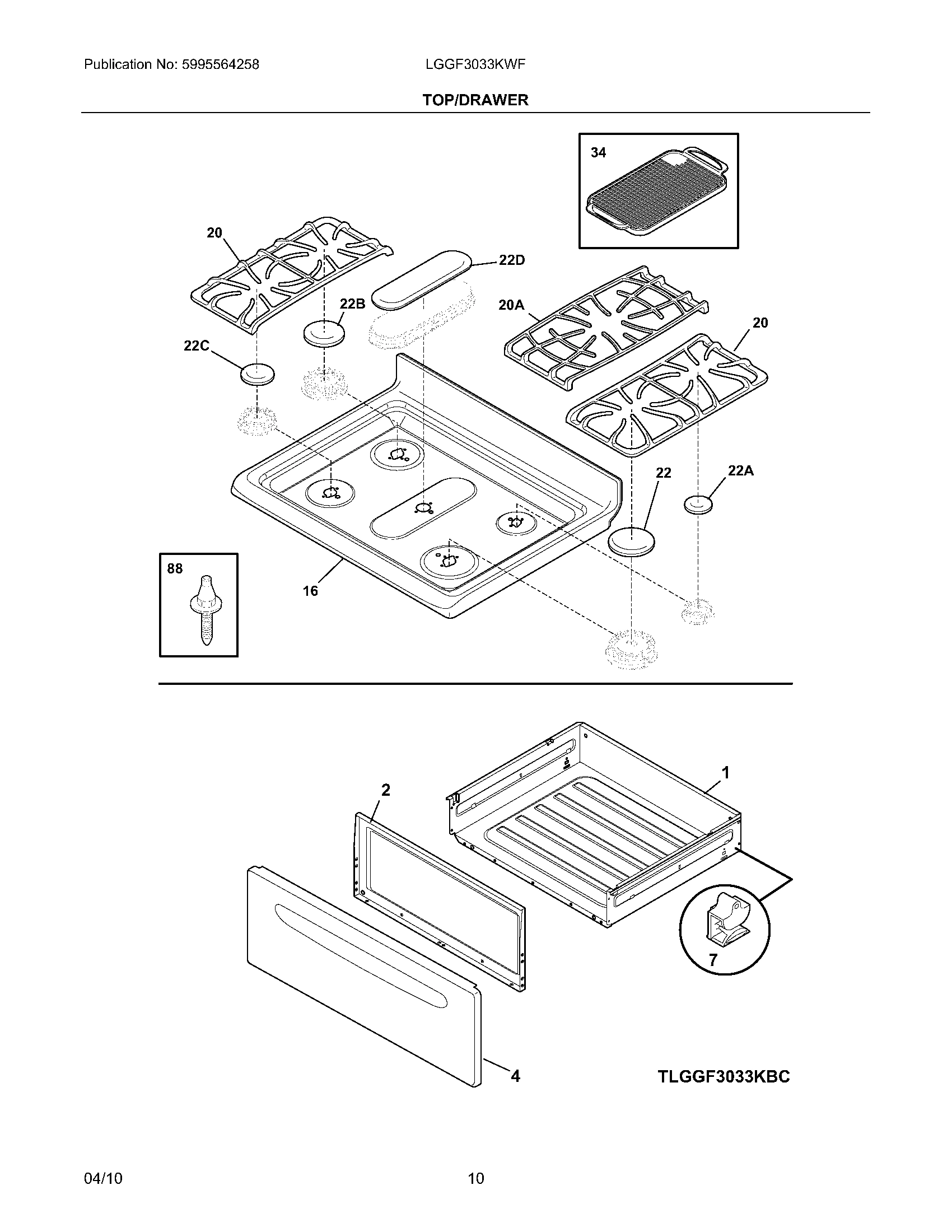 Publication No: 5995564258

LGGF3033KWF

TOP/DRAWER

34

20

22D

22B

20A

20

22C

22

22A

88

16

2

1

7

4

TLGGF3033KBC

04/10

10