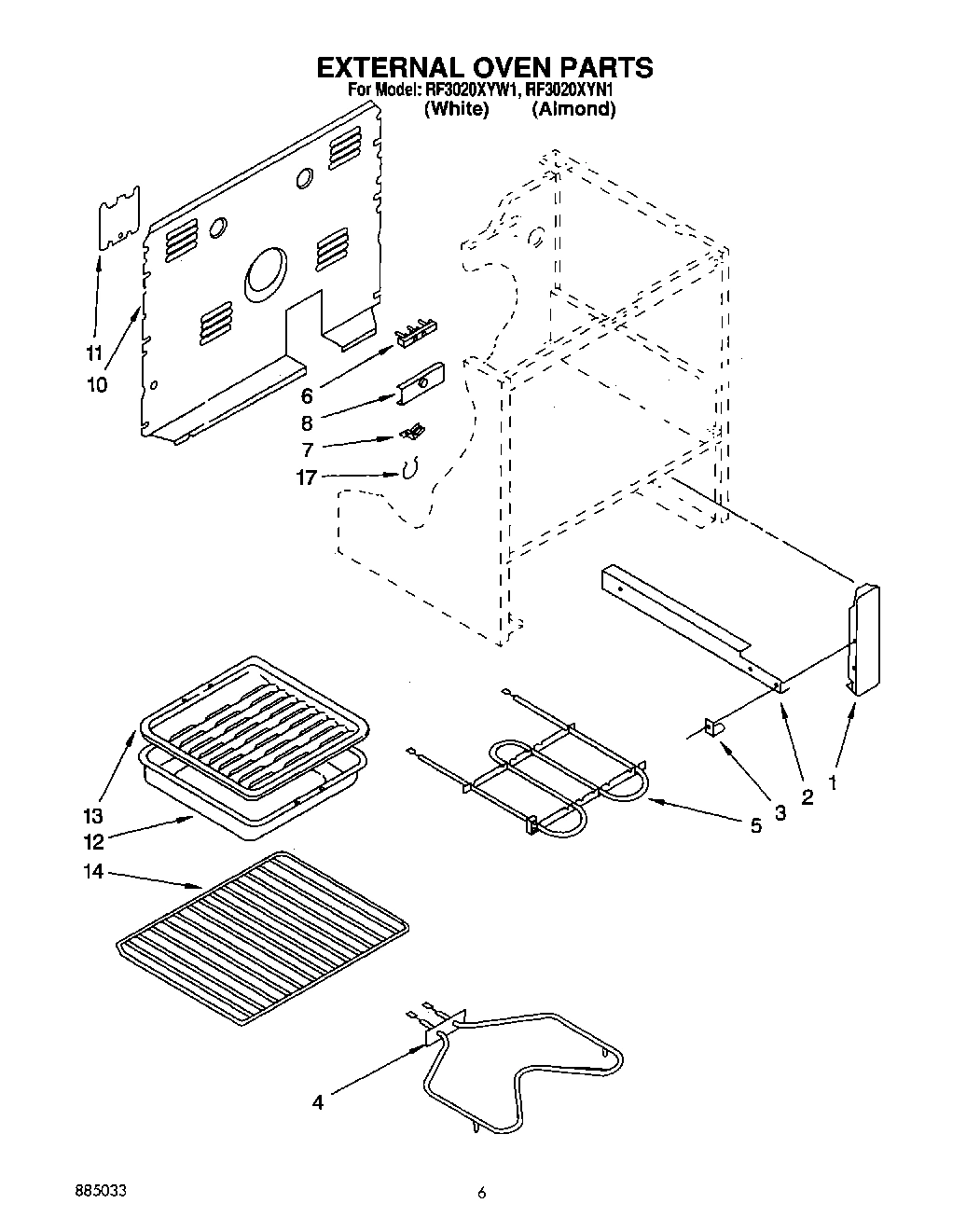 EXTERNAL OVEN PARTS
For Model: RF3020XYW1, RF3020XYN1
(White) (Almond)

11
10
6
8
7
17
13
12
14
5
3
2
1
4

885033

6