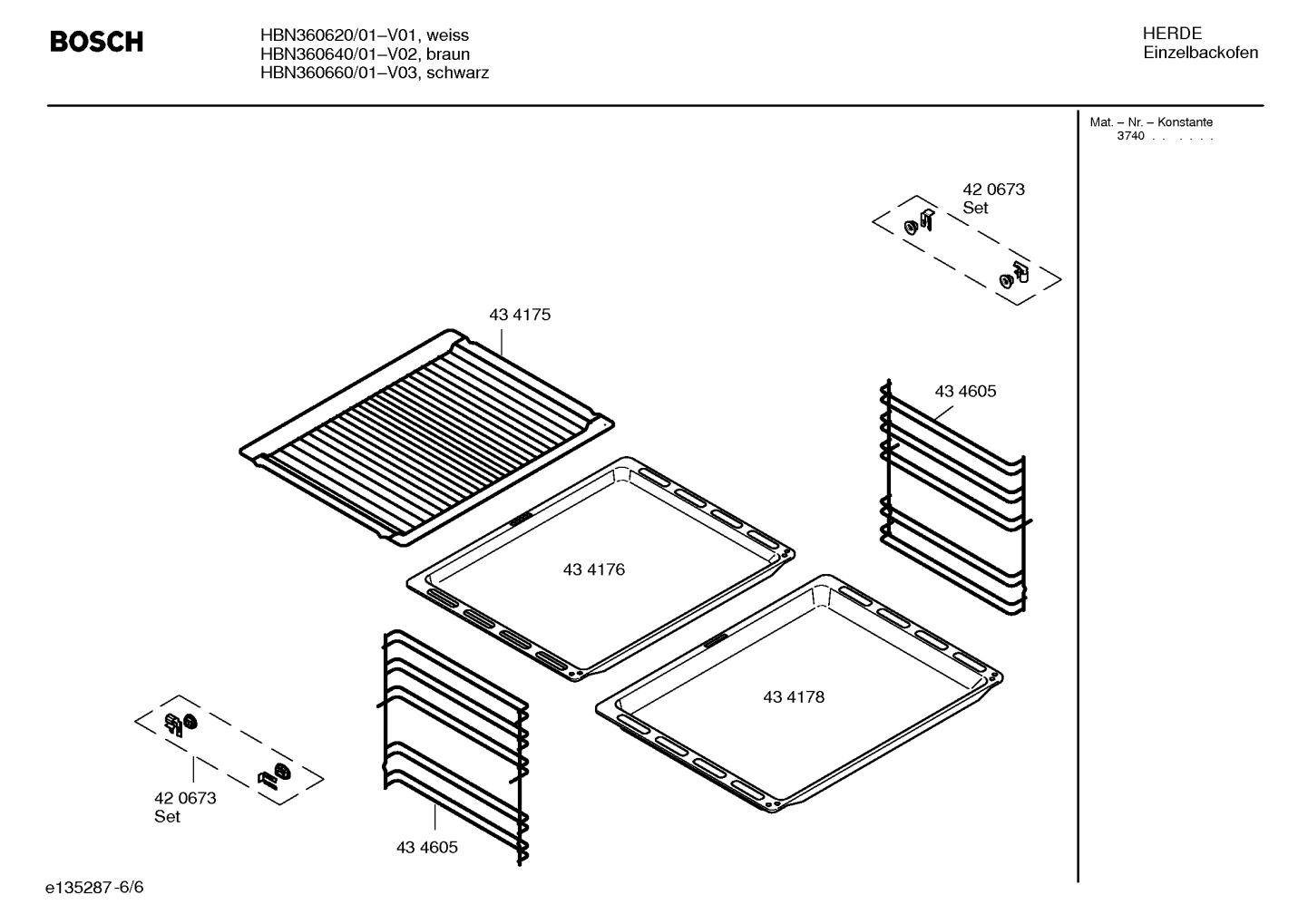 BOSCH

HBN360620/01–V01, weiss
HBN360640/01–V02, braun
HBN360660/01–V03, schwarz

HERDE
Einzelbackofen

Mat. – Nr. – Konstante
3740 . . . . . .

42 0673
Set

43 4175

43 4605

43 4176

43 4178

42 0673
Set

43 4605

e135287-6/6