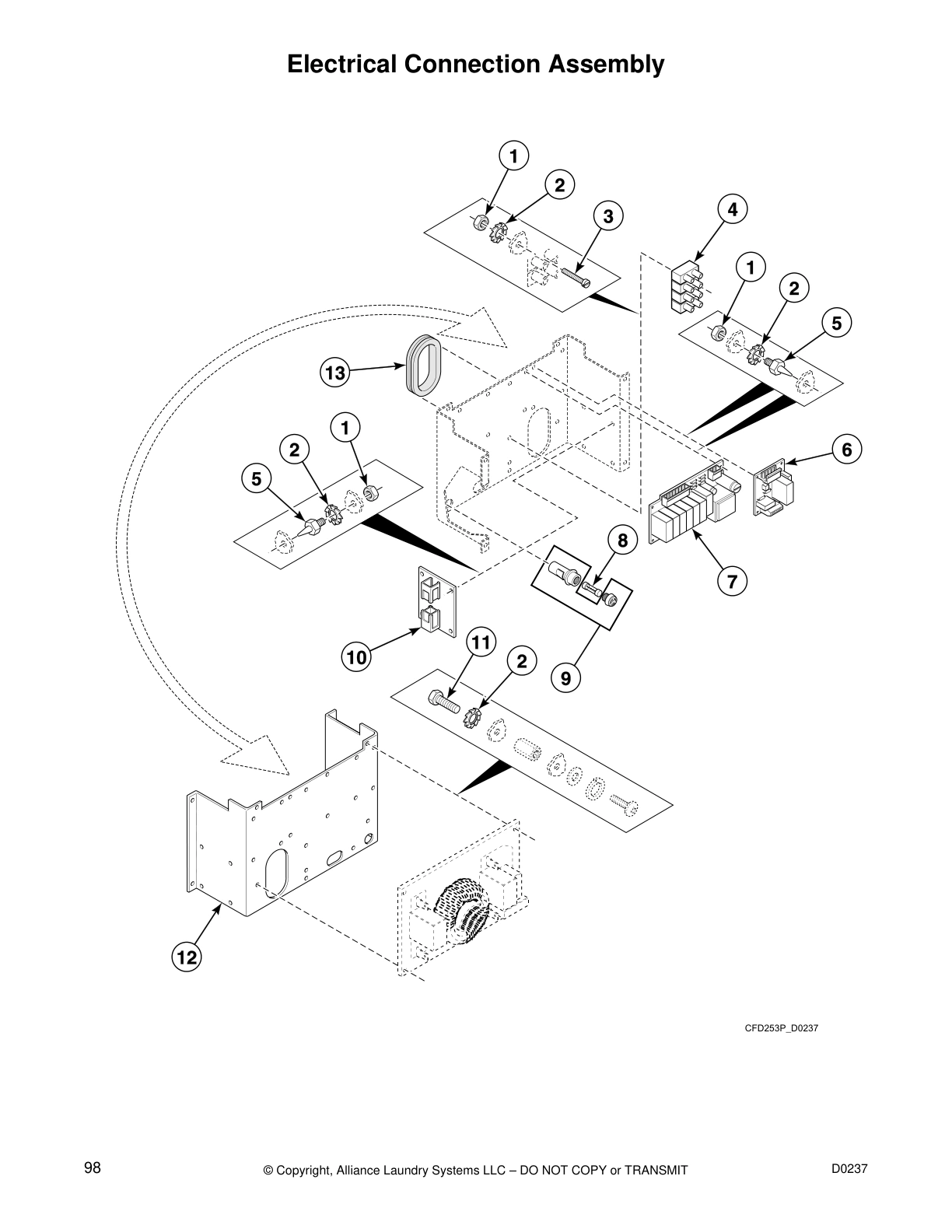 Electrical Connection Assembly

1
2
3
4
1
2
5
13
1
2
5
6
8
7
10
11
2
9
12

CFD253P_D0237

98

© Copyright, Alliance Laundry Systems LLC – DO NOT COPY or TRANSMIT

D0237