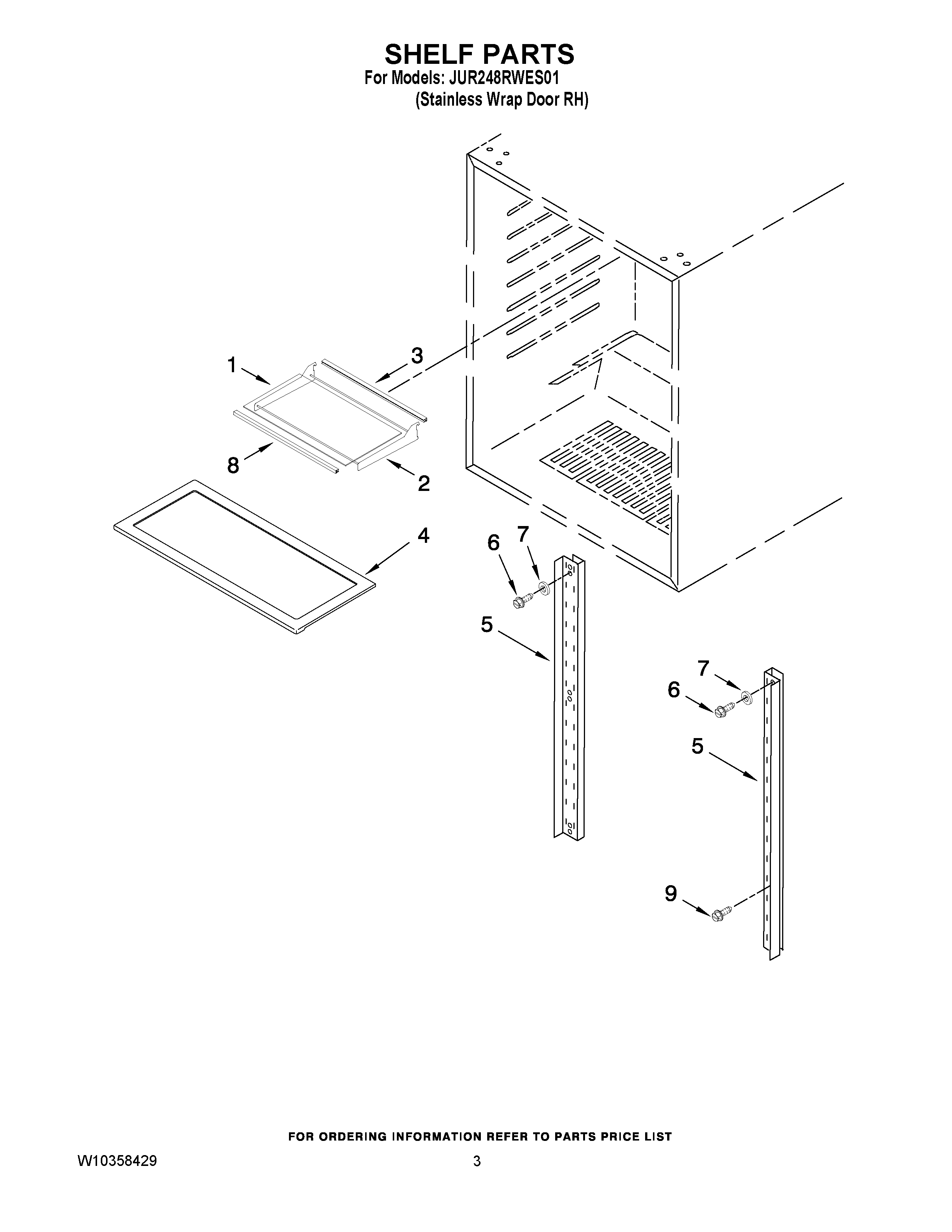 SHELF PARTS
For Models: JUR248RWES01
(Stainless Wrap Door RH)

1
3
8
2
4
6
7
5
7
6
5
9

FOR ORDERING INFORMATION REFER TO PARTS PRICE LIST

W10358429
3