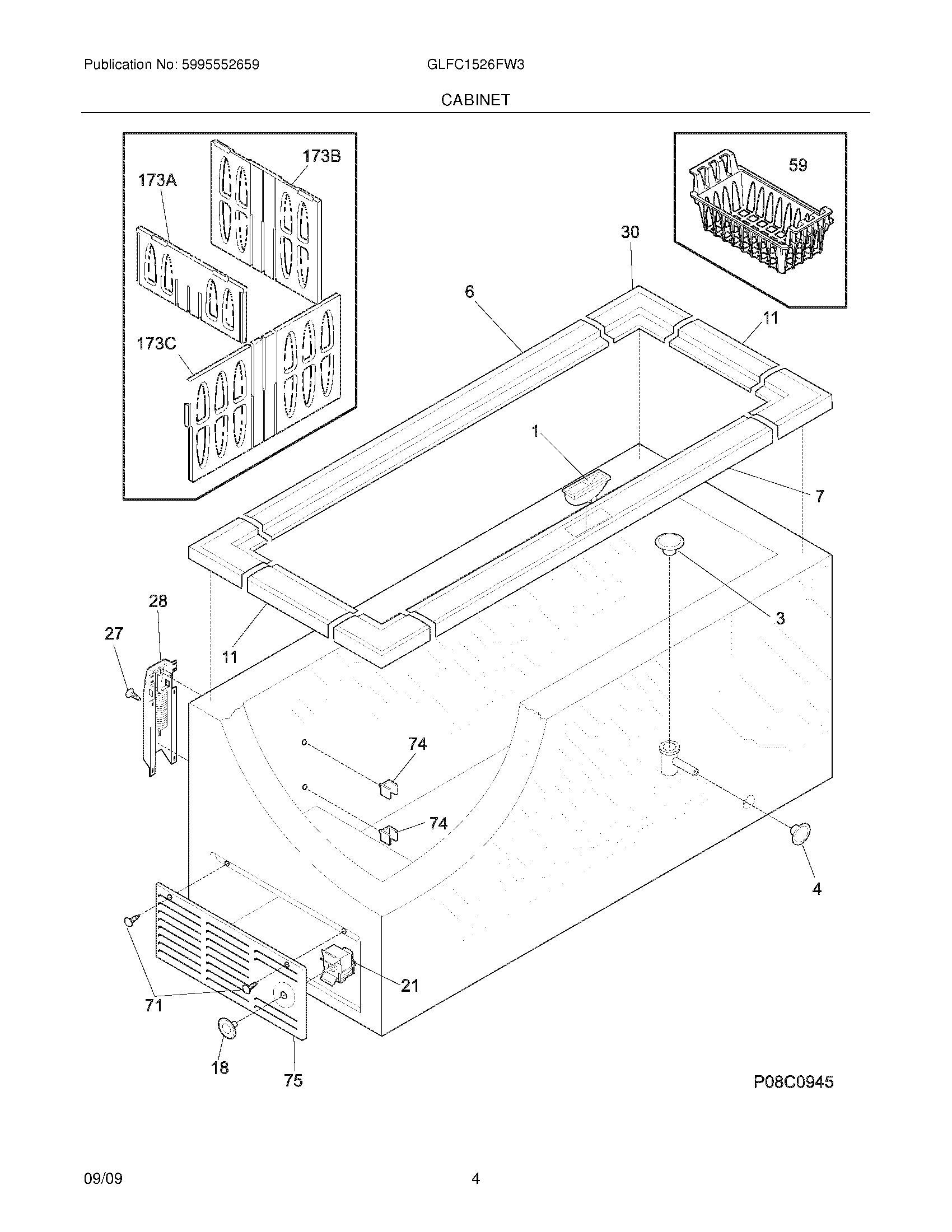 Publication No: 5995552659

GLFC1526FW3

CABINET

173B
173A
173C
59
30
6
11
1
7
3
28
27
11
74
74
4
21
71
18
75
P08C0945

09/09

4