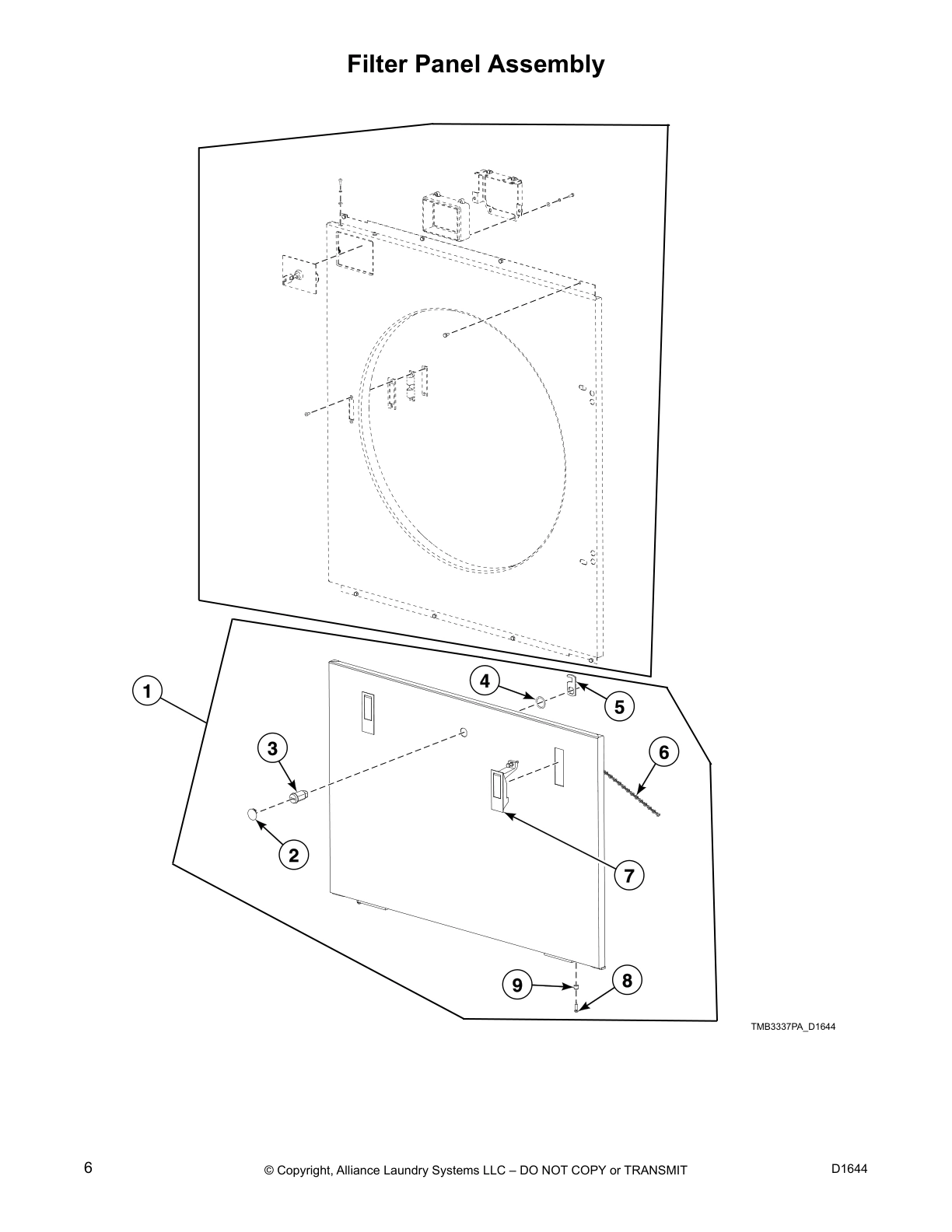 Filter Panel Assembly

1

4

5

3

6

2

7

9

8

TMB3337PA_D1644

6

© Copyright, Alliance Laundry Systems LLC – DO NOT COPY or TRANSMIT

D1644