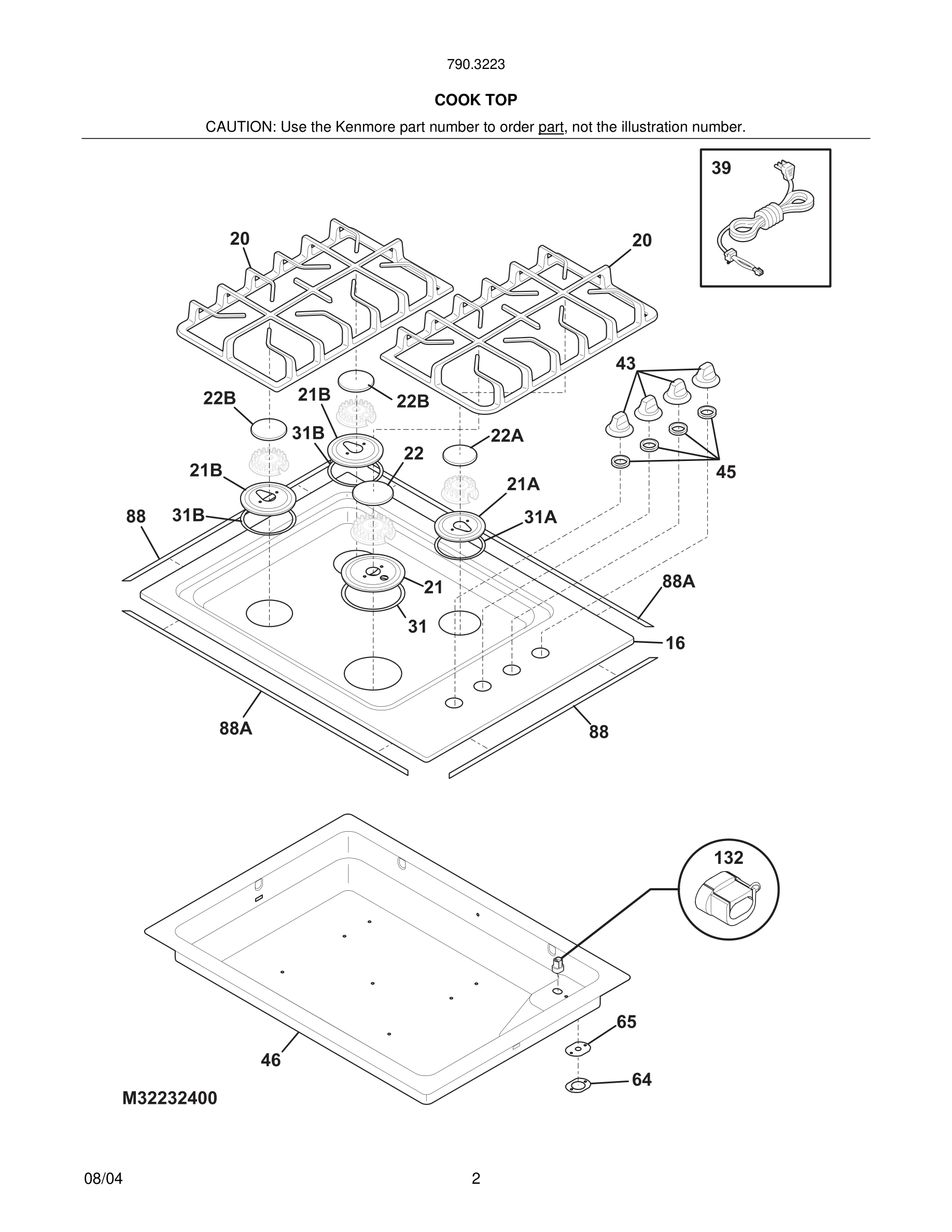 790.3223

COOK TOP

CAUTION: Use the Kenmore part number to order part, not the illustration number.

39

20

20

43

22B

21B

22B

31B

22A

22

21B

45

21A

88

31B

31A

21

88A

31

16

88A

88

132

65

46

64

M32232400

08/04

2