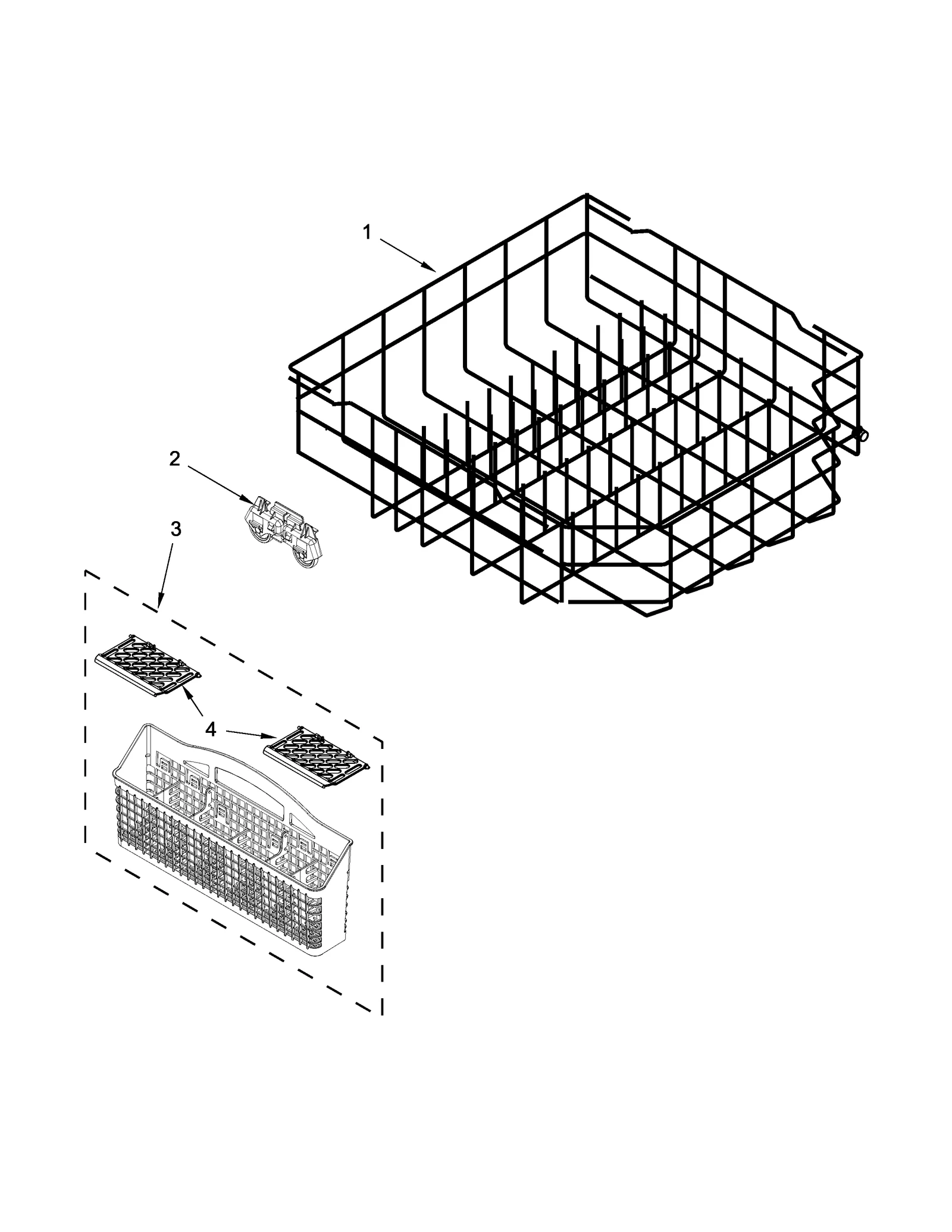 1

2

3

4