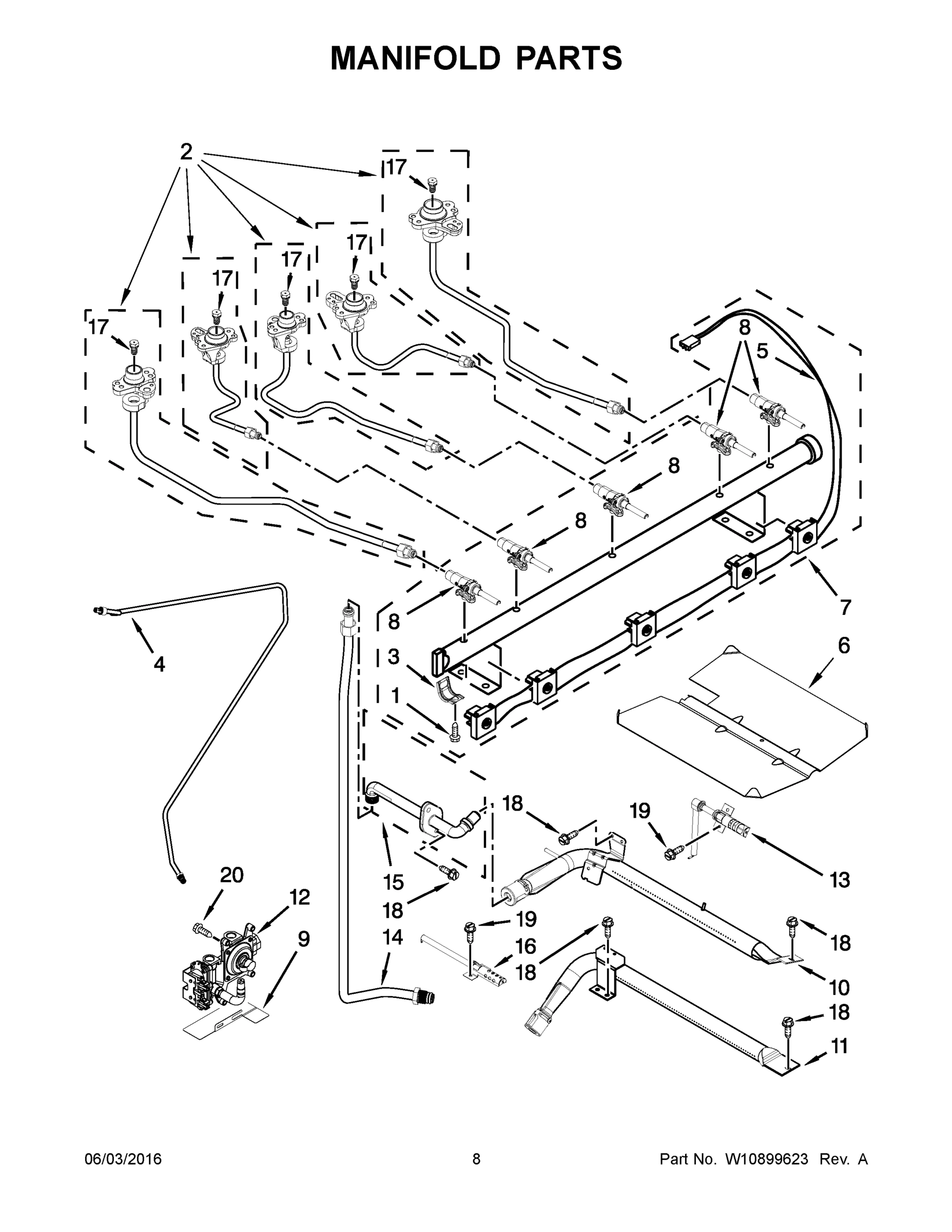 MANIFOLD PARTS

2
17
17
17
17
17
8
5
8
8
8
7
4
3
1
6
18
19
13
15
18
20
12
9
14
19
16
18
18
10
18
11

06/03/2016
8
Part No. W10899623 Rev. A