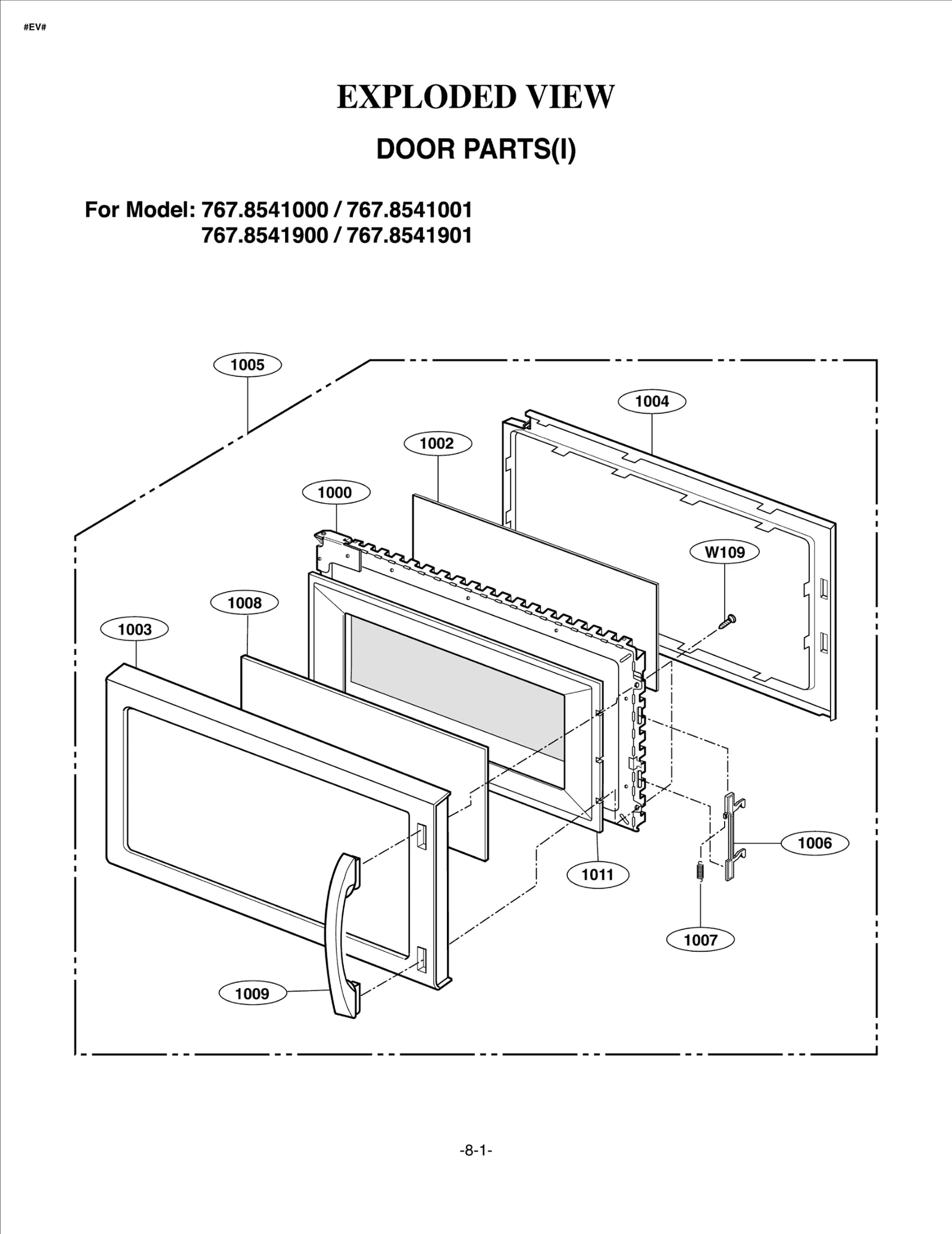 #EV#

EXPLODED VIEW

DOOR PARTS(I)

For Model: 767.8541000 / 767.8541001
767.8541900 / 767.8541901

1005

1004

1002

1000

W109

1008

1003

1006

1011

1007

1009

-8-1-