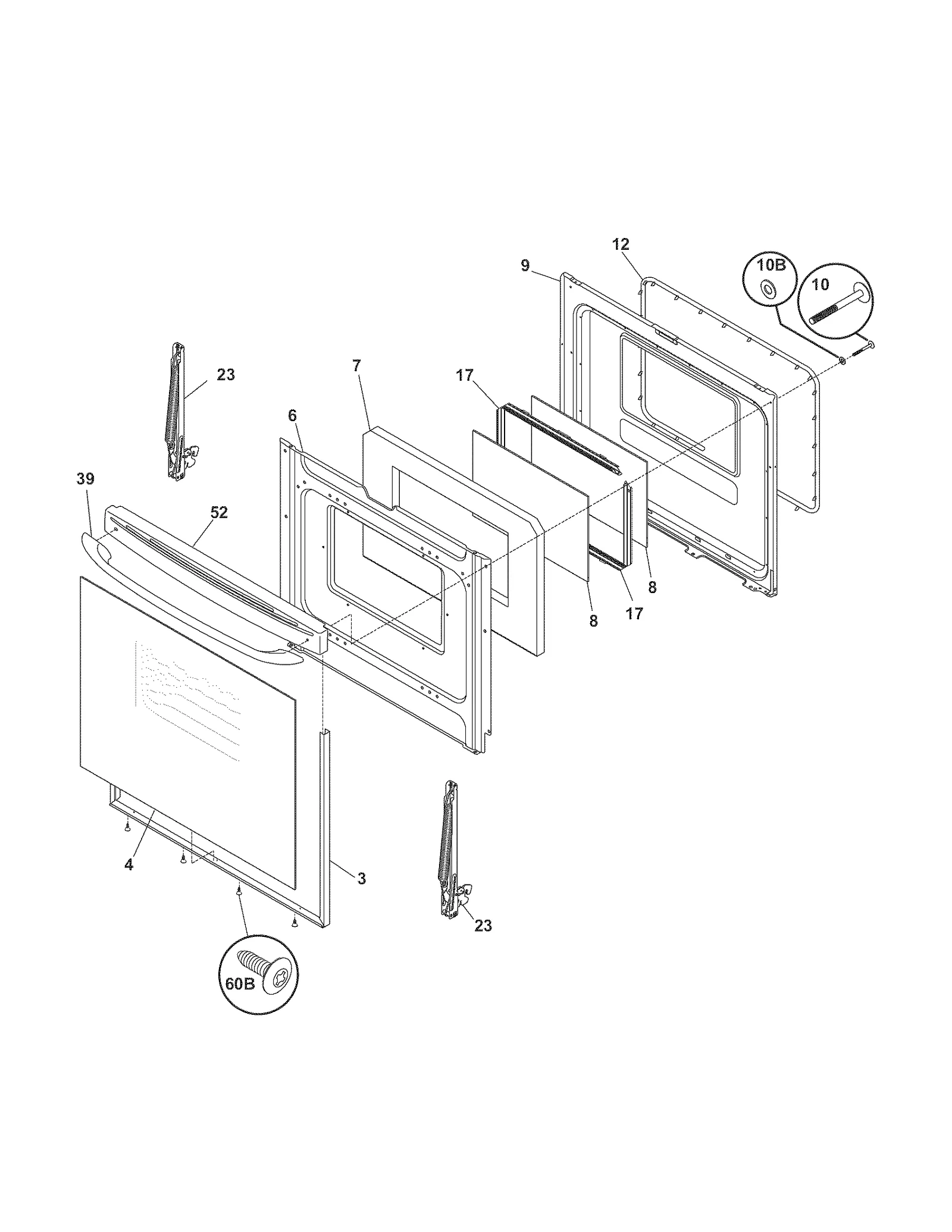 12
9
10B
10
23
7
17
6
39
52
8
17
8
4
3
23
60B