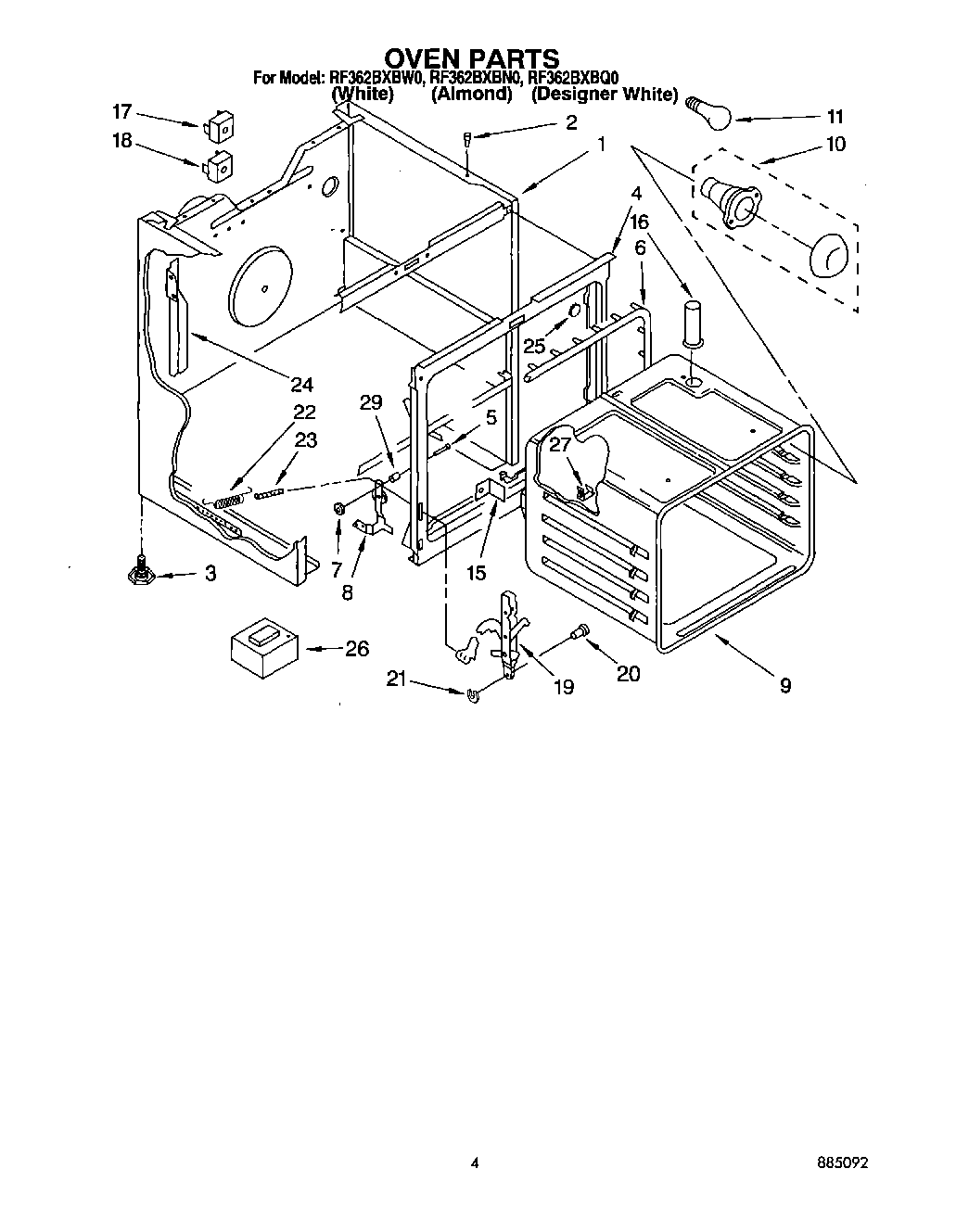 OVEN PARTS
For Model: RF362BXBW0, RF362BXBN0, RF362BXBQ0
(White) (Almond) (Designer White)

17
18
2
1
11
10
4
16
6
25
24
22
23
29
5
27
3
7
8
15
26
21
19
20
9

4
885092