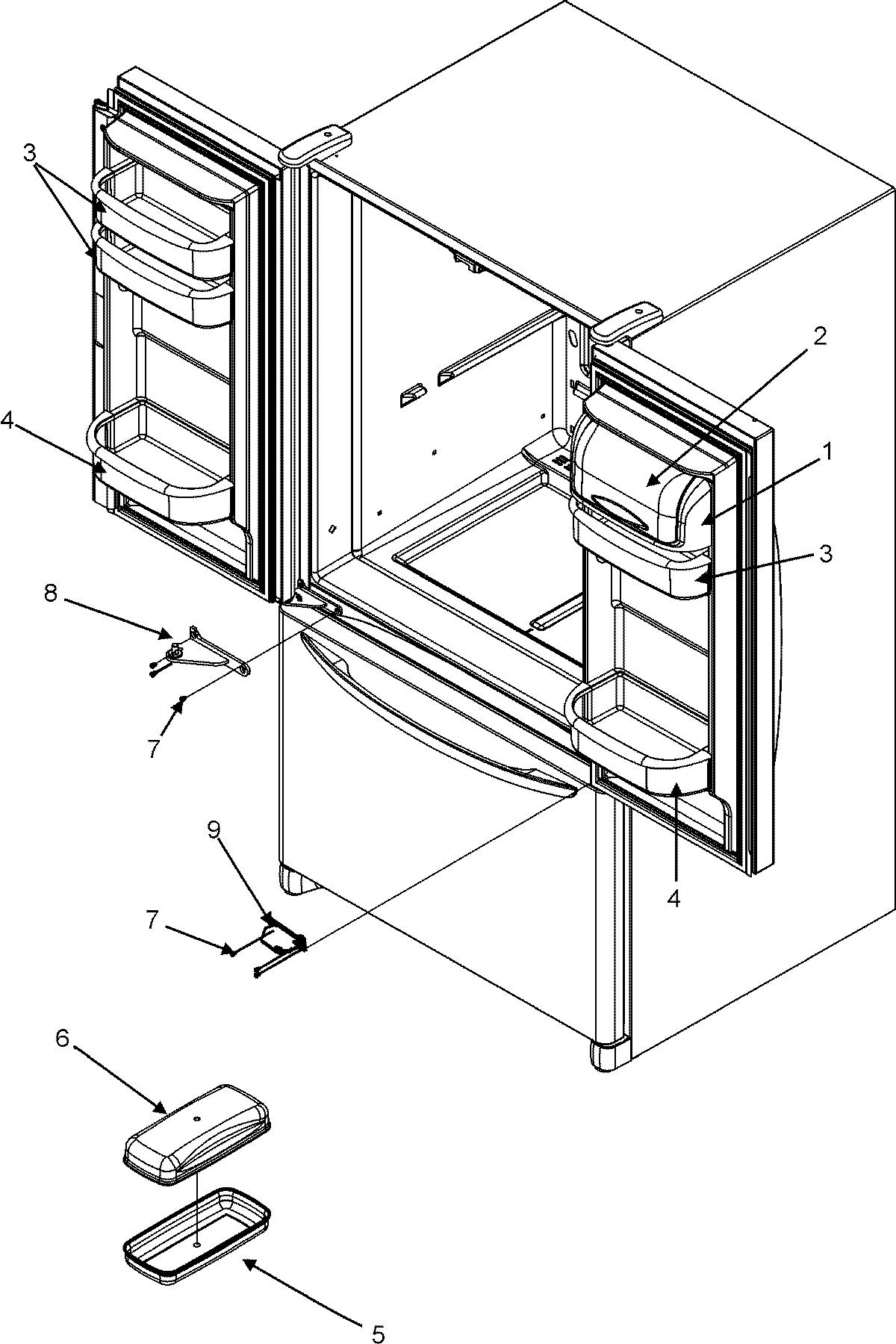 3
2
4
1
3
8
7
4
9
7
6
5