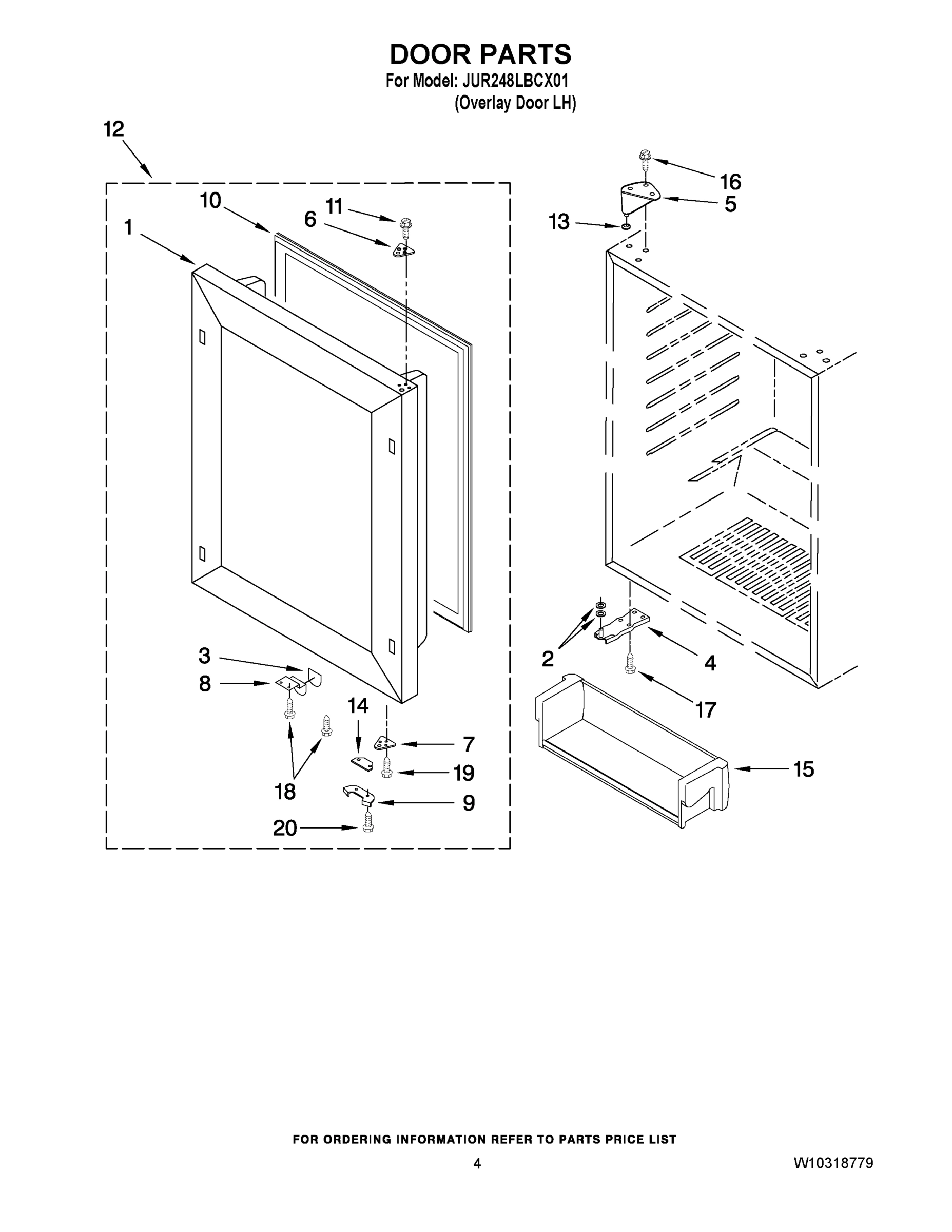 DOOR PARTS
For Model: JUR248LBCX01
(Overlay Door LH)

12
10
11
6
1
16
5
13
3
8
14
7
19
18
9
20
2
4
17
15

FOR ORDERING INFORMATION REFER TO PARTS PRICE LIST

4

W10318779