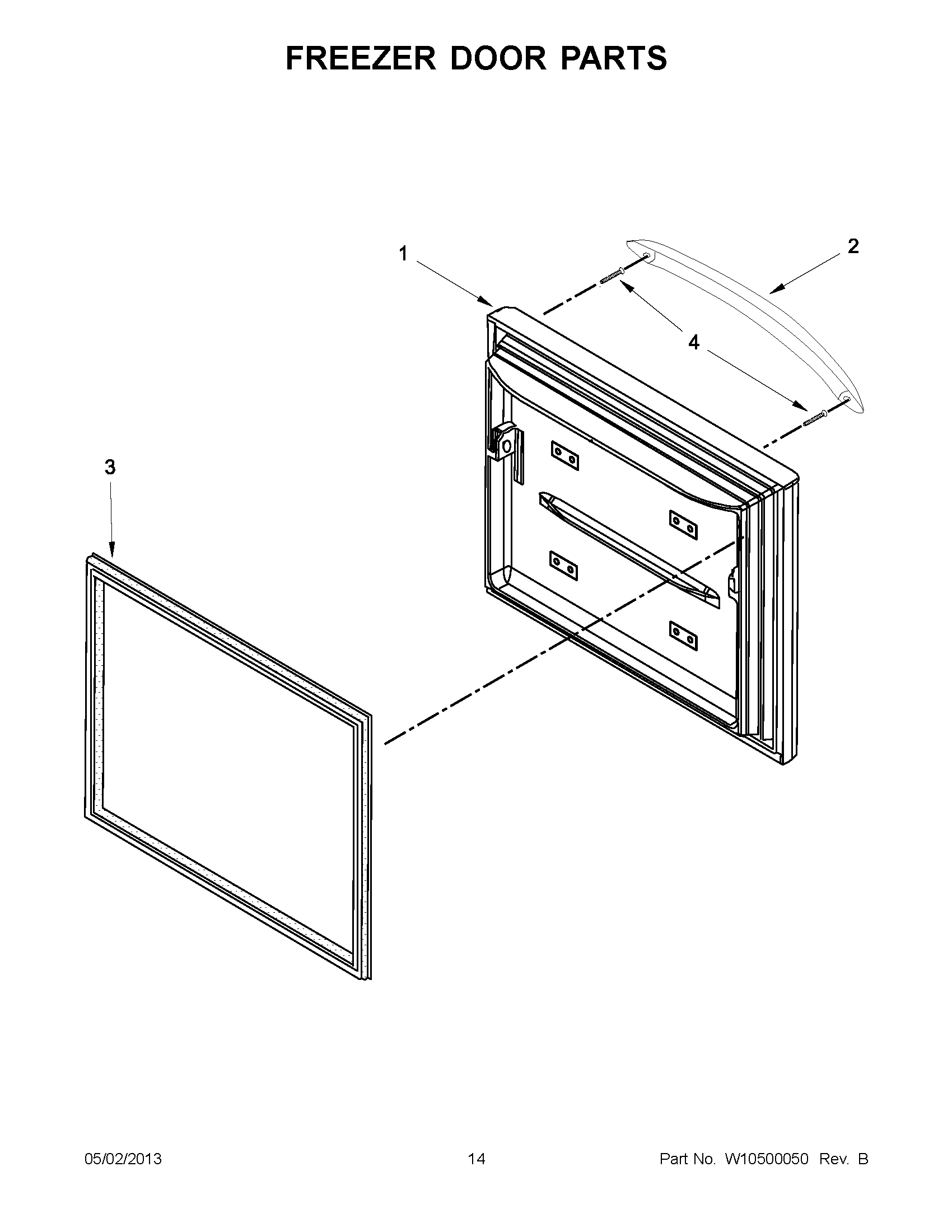 FREEZER DOOR PARTS

1

2

4

3

05/02/2013

14

Part No. W10500050 Rev. B