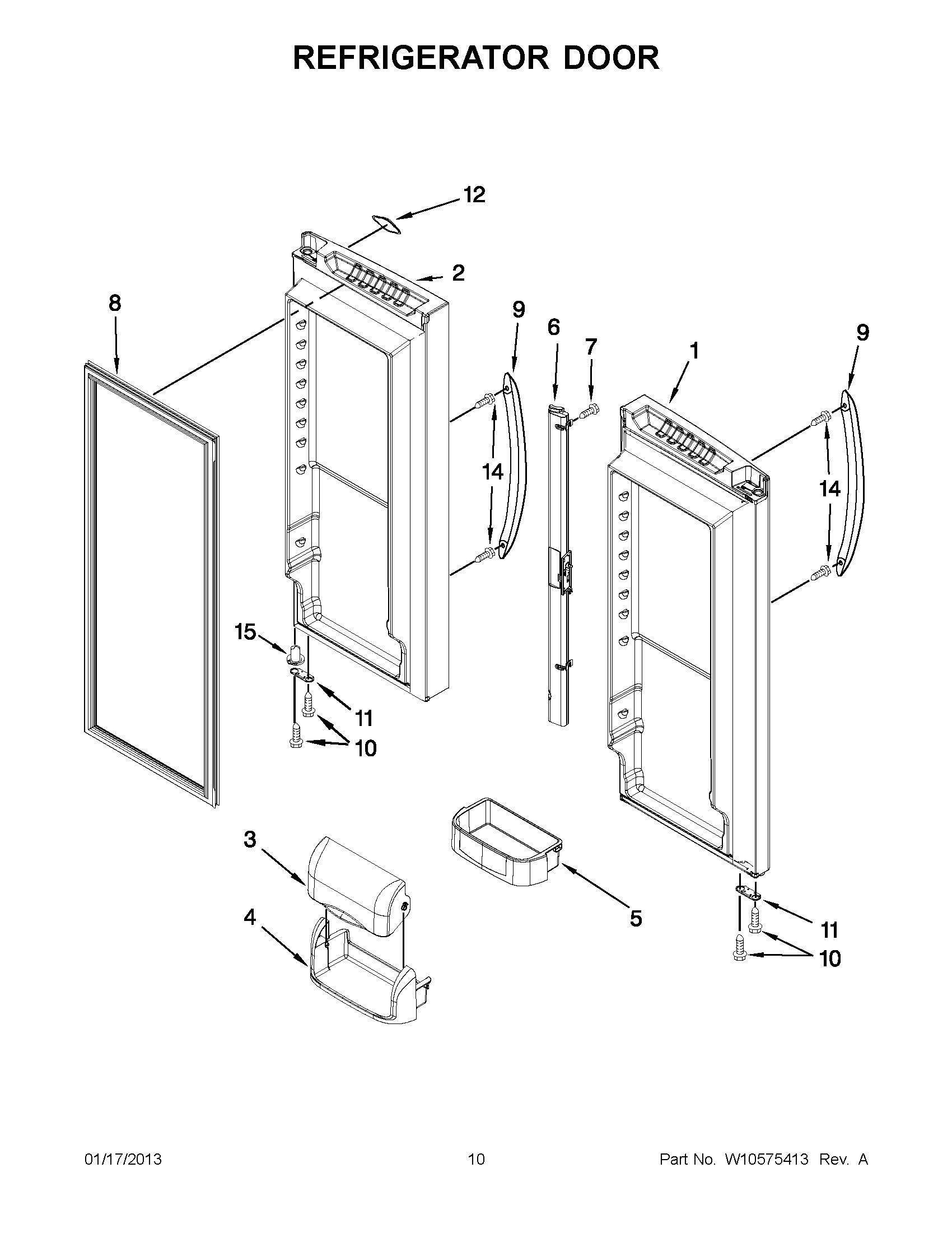 REFRIGERATOR DOOR

12
2
8
9
6
7
1
9
14
14
15
11
10
3
4
5
11
10

01/17/2013
10
Part No. W10575413 Rev. A