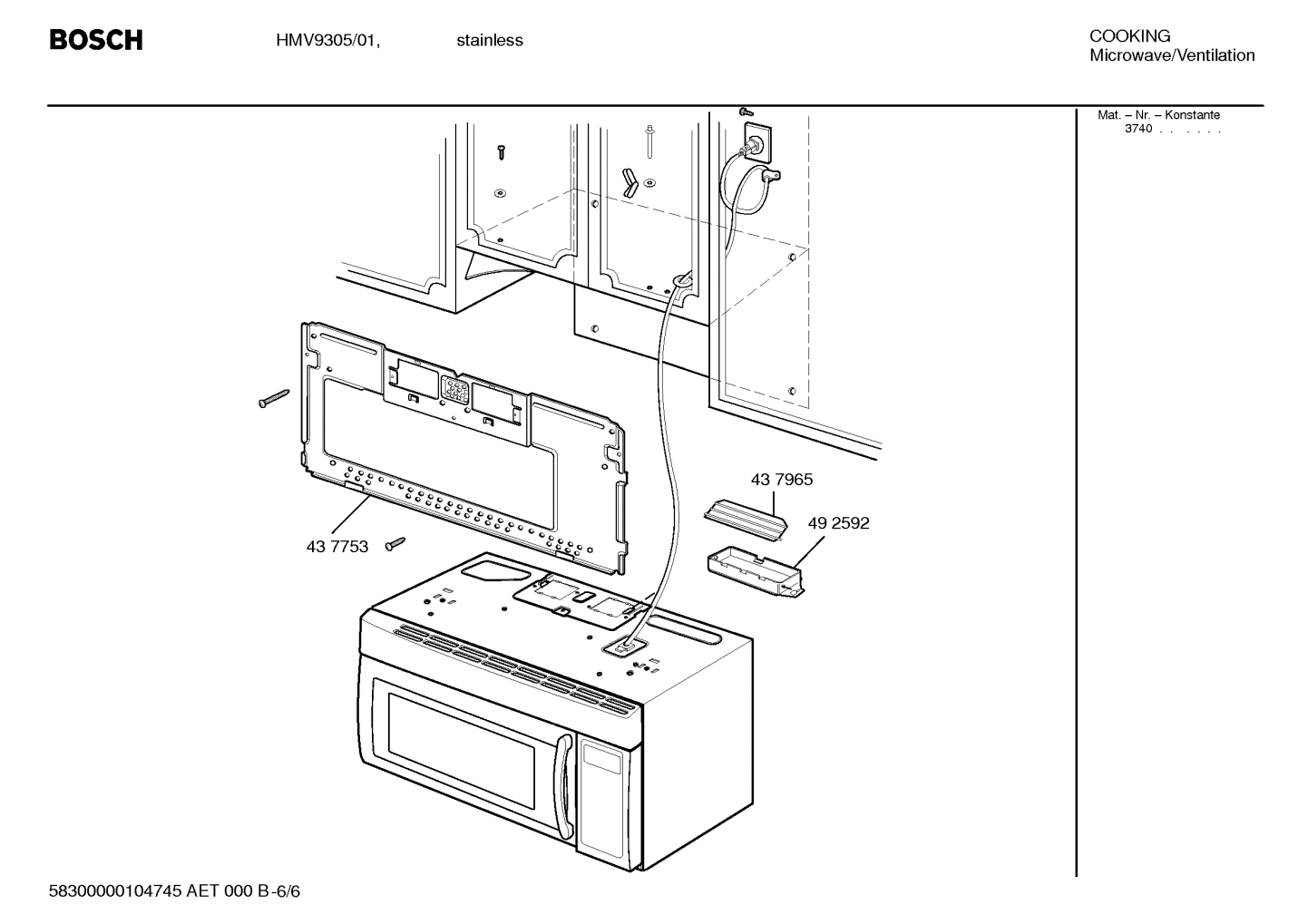 BOSCH HMV9305/01, stainless

COOKING
Microwave/Ventilation

Mat. – Nr. – Konstante
3740 . . . . . .

43 7965

49 2592

43 7753

58300000104745 AET 000 B-6/6