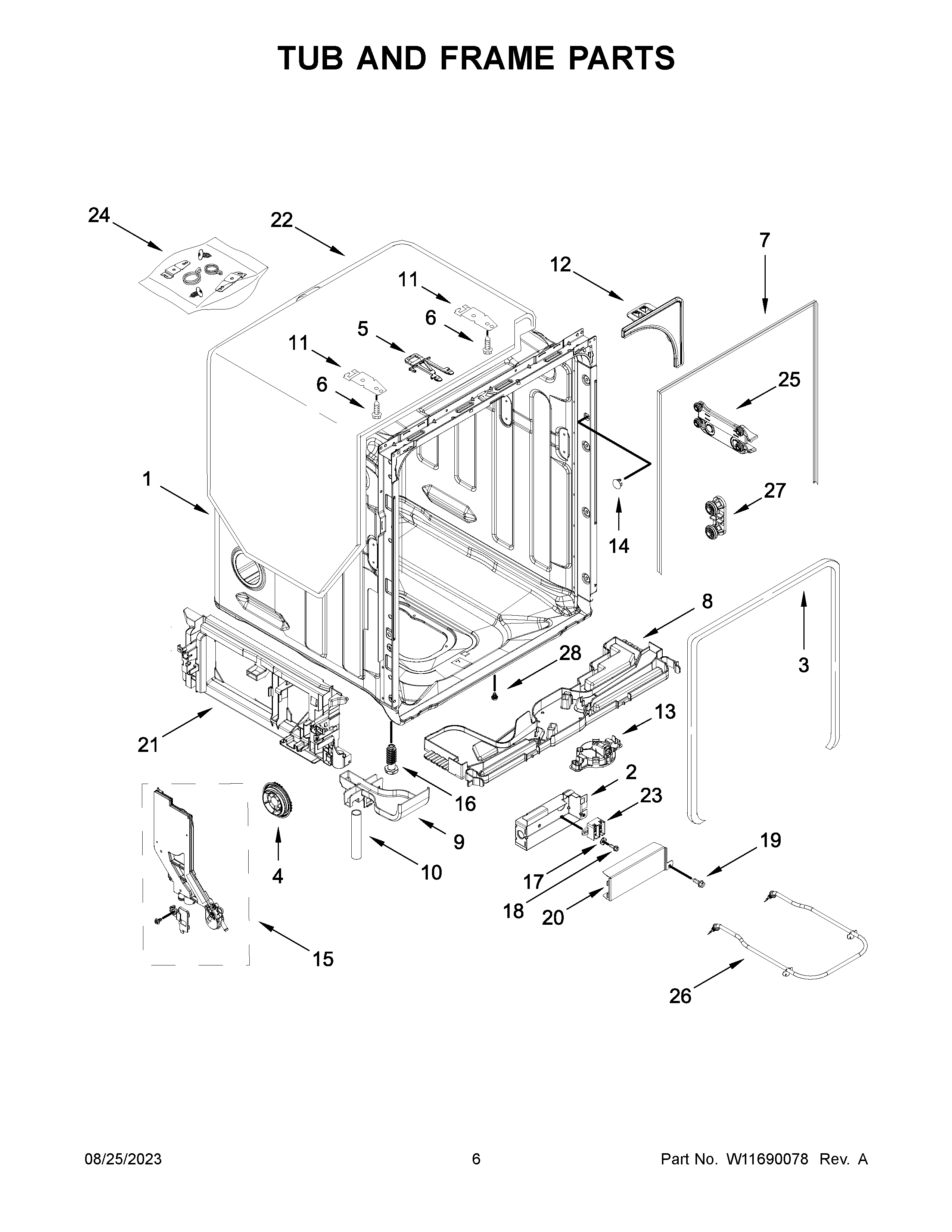 TUB AND FRAME PARTS

24
22
7
12
11
6
5
11
6
25
1
27
14
8
3
28
13
21
2
23
16
9
4
10
19
17
18
20
15
26

08/25/2023
6
Part No. W11690078 Rev. A