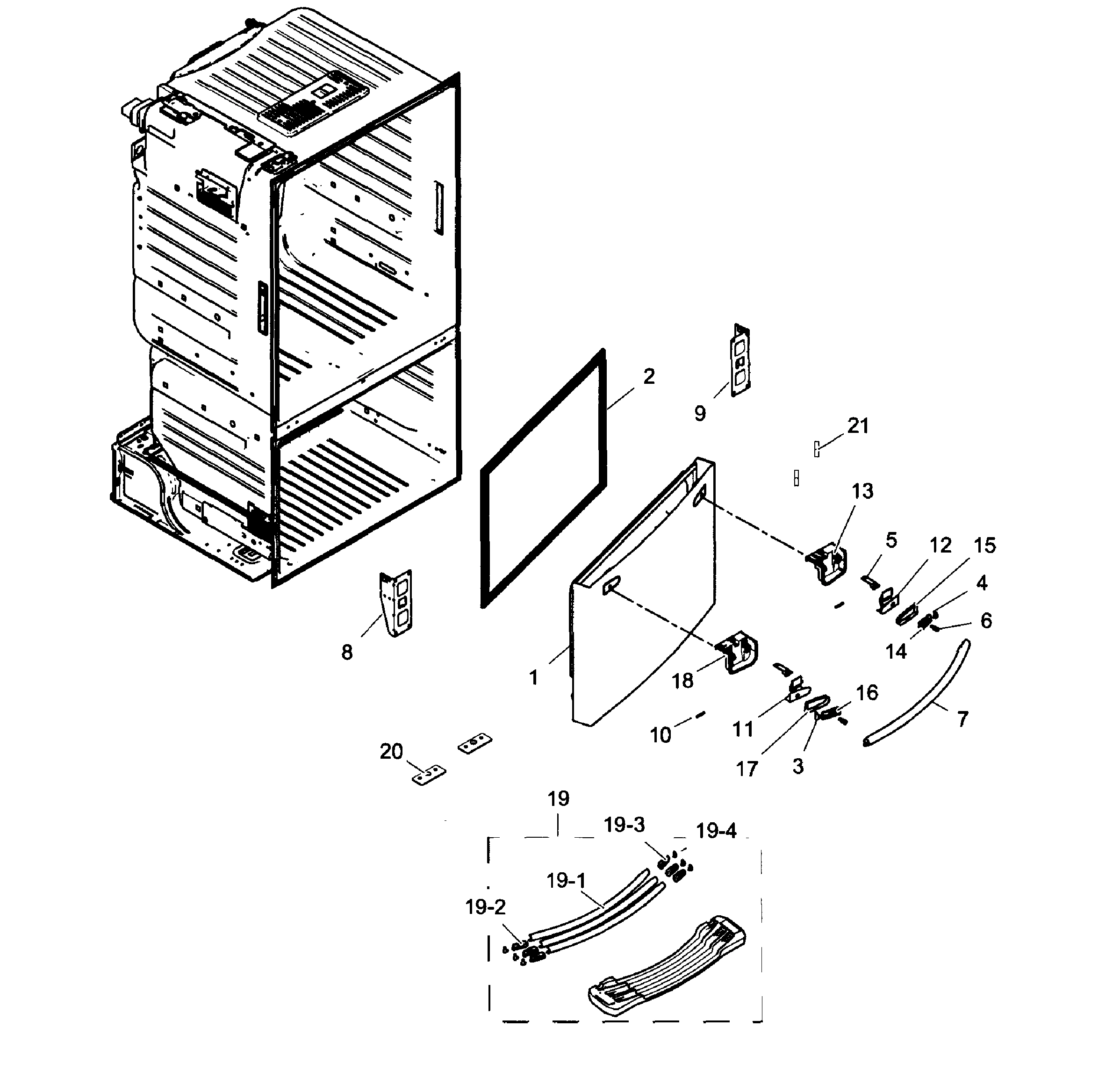 2
9
21
13
5
12
15
4
6
14
8
1
18
16
7
10
11
17
3
20
19
19-3
19-4
19-1
19-2