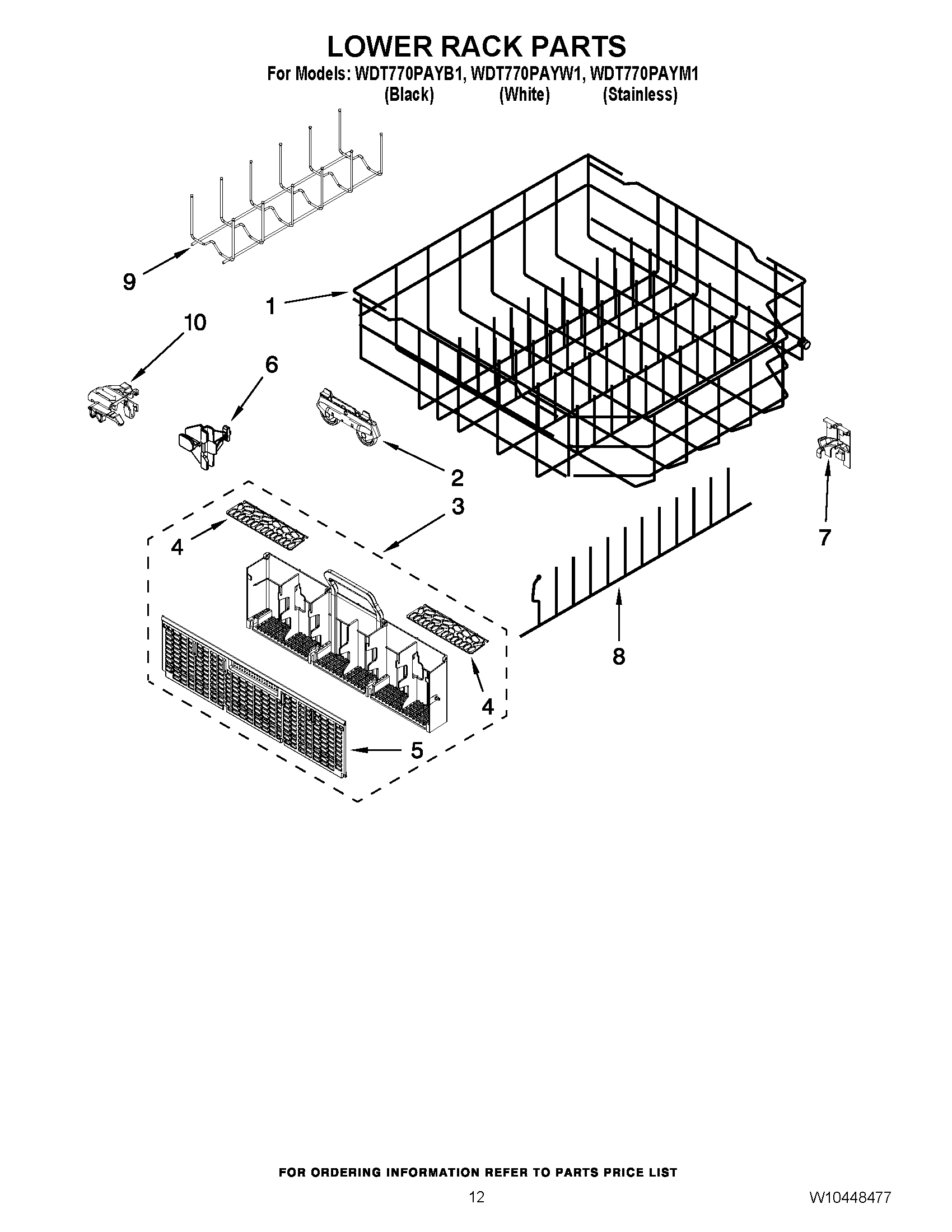 LOWER RACK PARTS
For Models: WDT770PAYB1, WDT770PAYW1, WDT770PAYM1
(Black) (White) (Stainless)

9
1
10
6
2
3
4
7
8
4
5

FOR ORDERING INFORMATION REFER TO PARTS PRICE LIST
12
W10448477