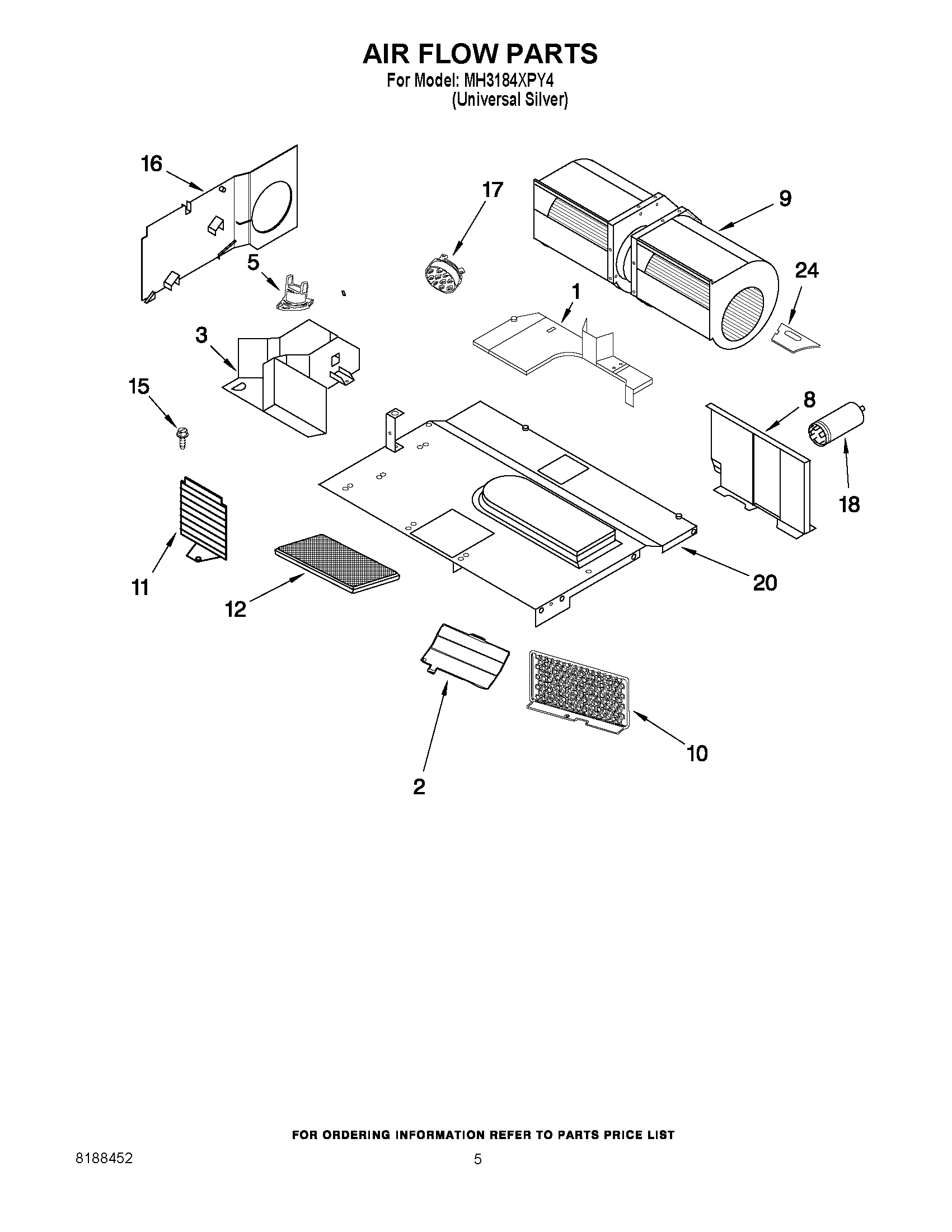 AIR FLOW PARTS
For Model: MH3184XPY4
(Universal Silver)

16
17
9
5
24
1
3
15
8
18
11
12
20
2
10

FOR ORDERING INFORMATION REFER TO PARTS PRICE LIST

8188452
5