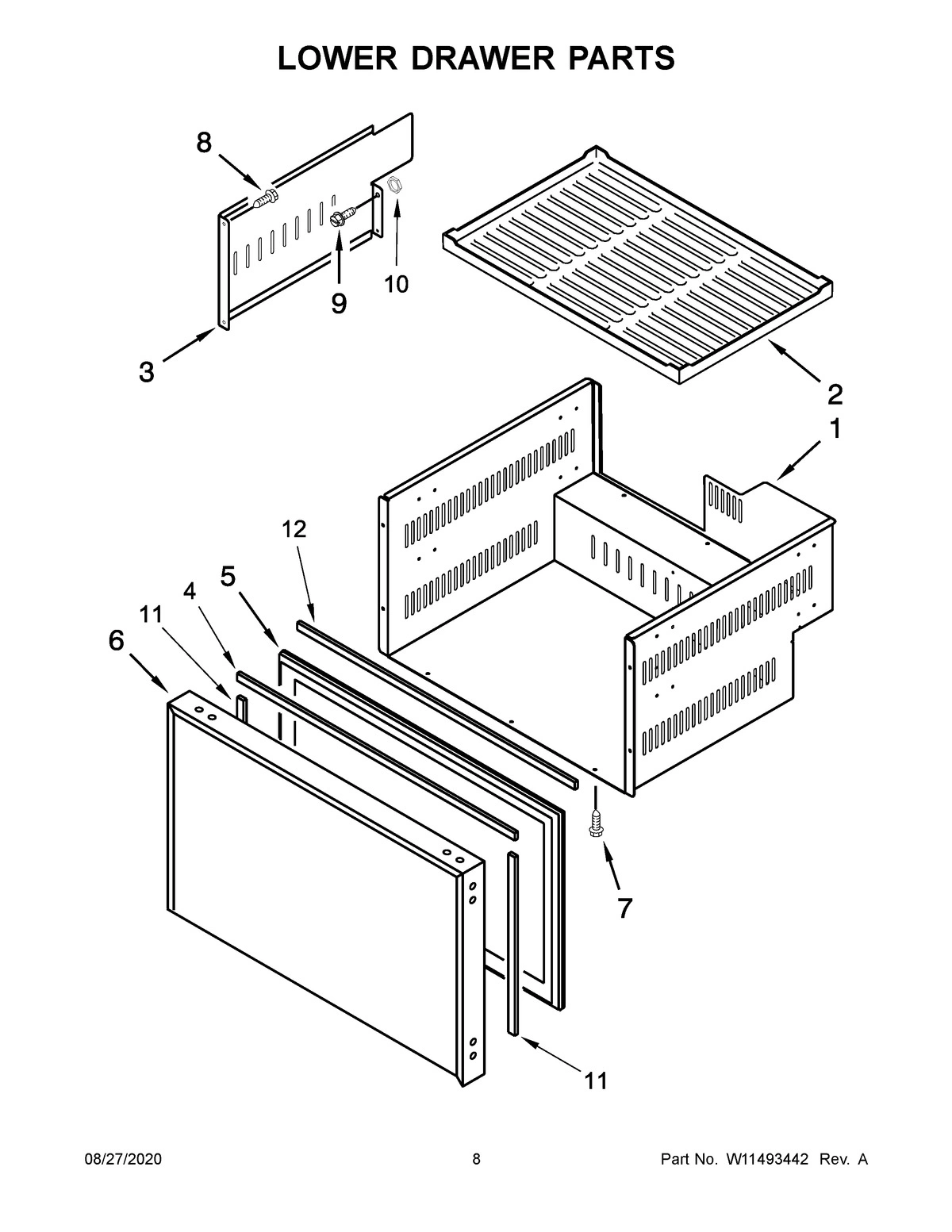 LOWER DRAWER PARTS

8
9
10
3
2
1
12
5
4
11
6
7
11

08/27/2020
8
Part No. W11493442 Rev. A