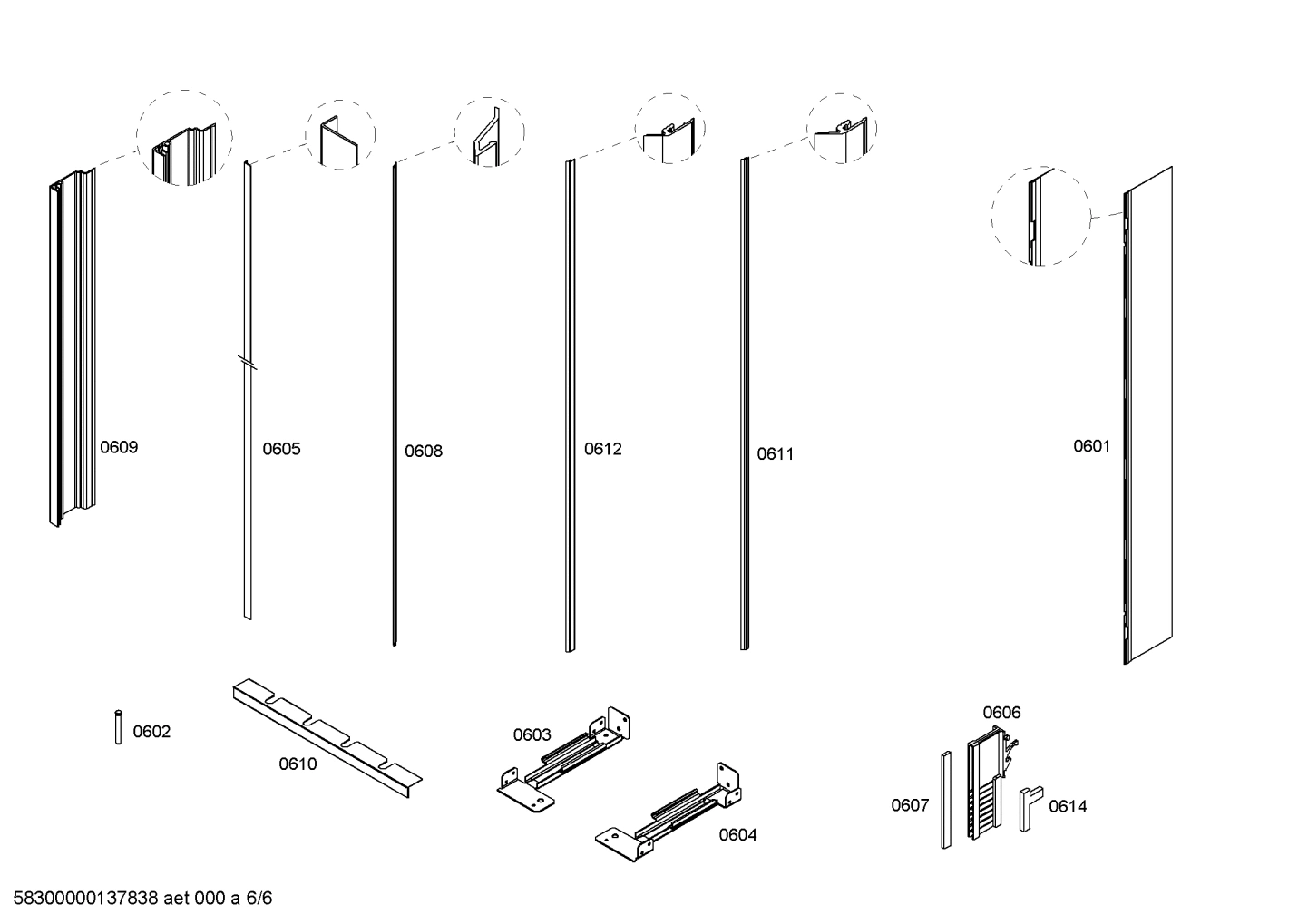 0609

0605

0608

0612

0611

0601

0602

0610

0603

0604

0606

0607

0614

58300000137838 aet 000 a 6/6