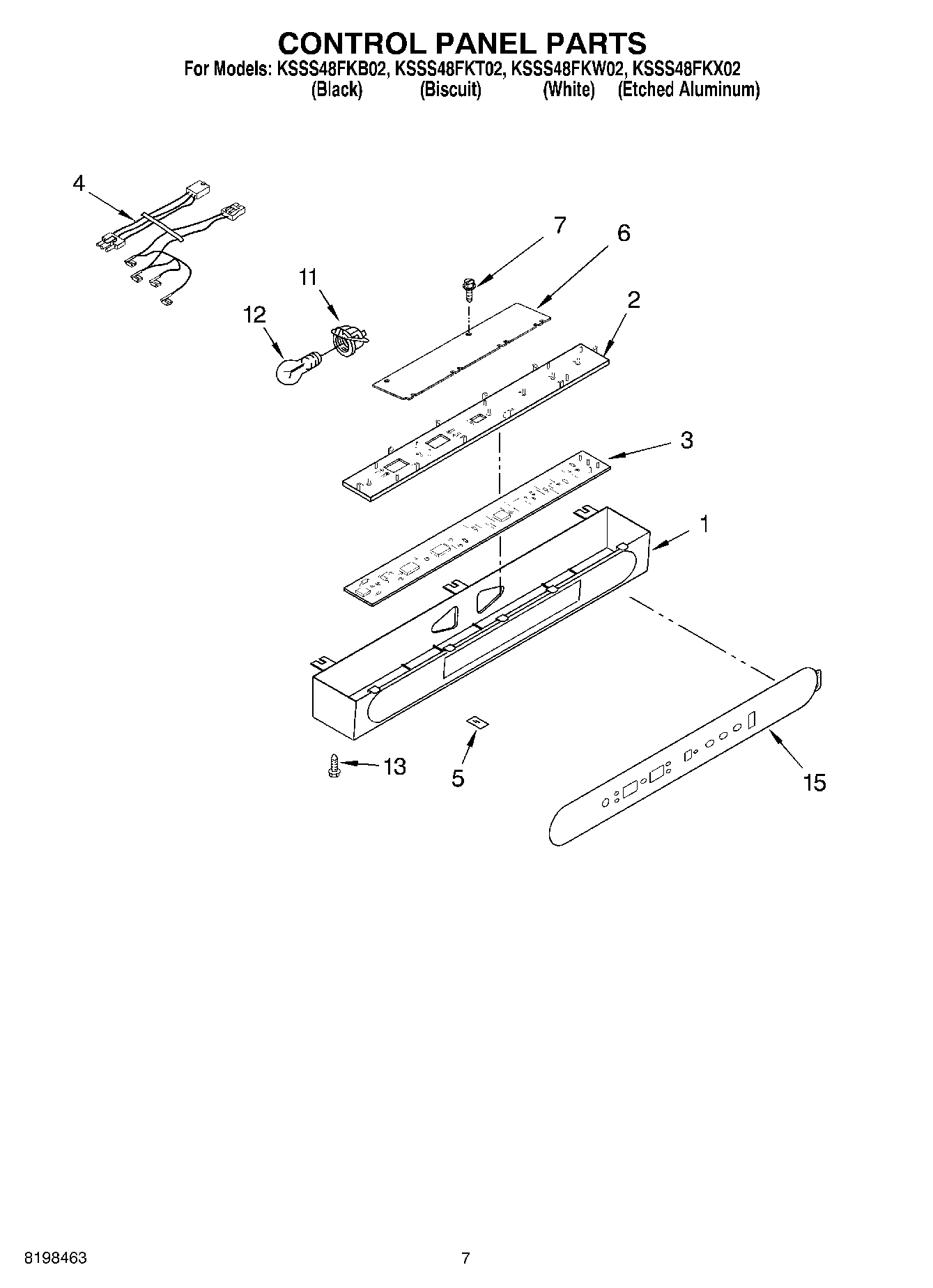 CONTROL PANEL PARTS

For Models: KSSS48FKB02, KSSS48FKT02, KSSS48FKW02, KSSS48FKX02
(Black) (Biscuit) (White) (Etched Aluminum)

4

7

6

11

12

2

3

1

13

5

15

8198463

7