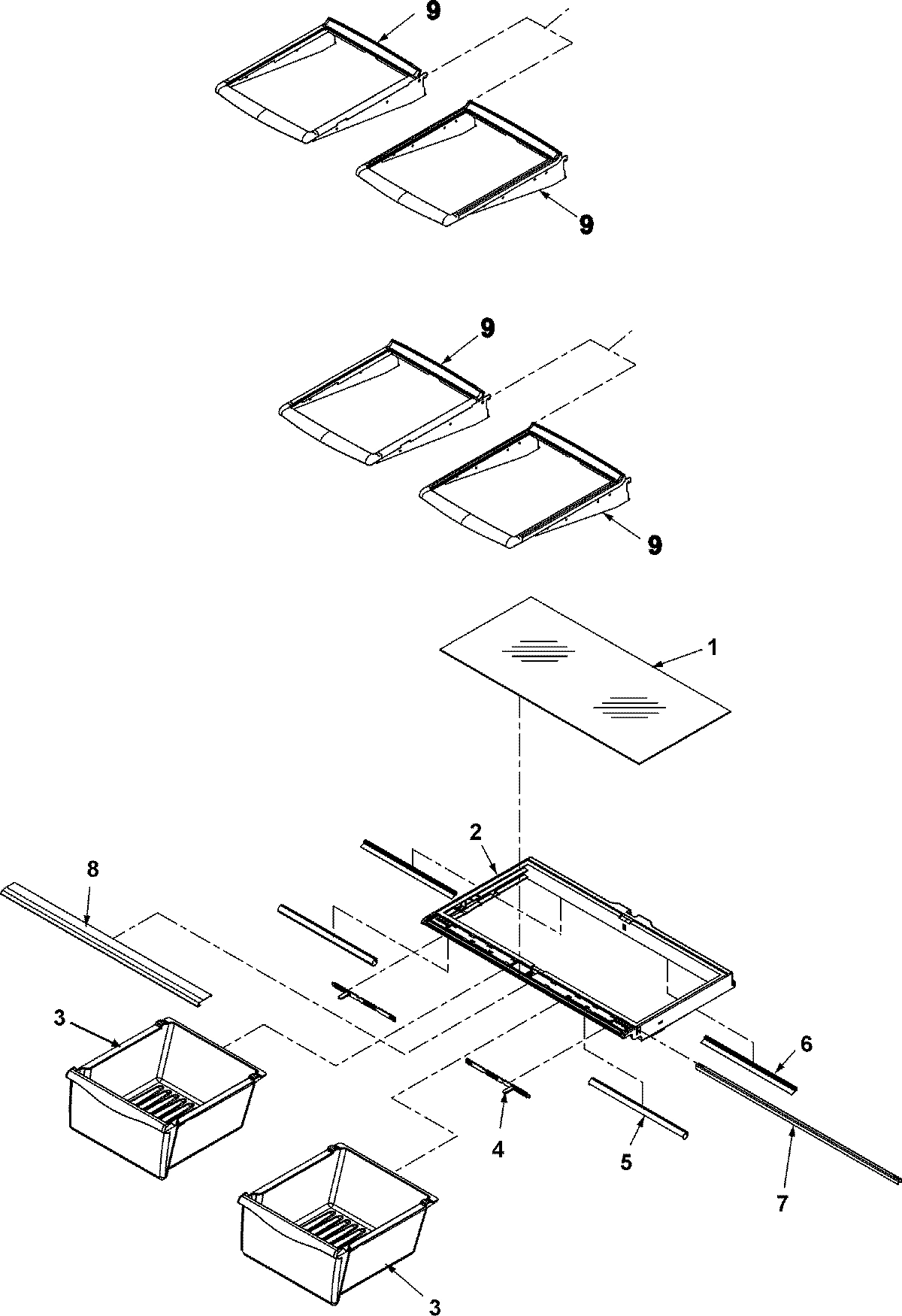 9
9
9
9
1
2
8
3
6
4
5
7
3