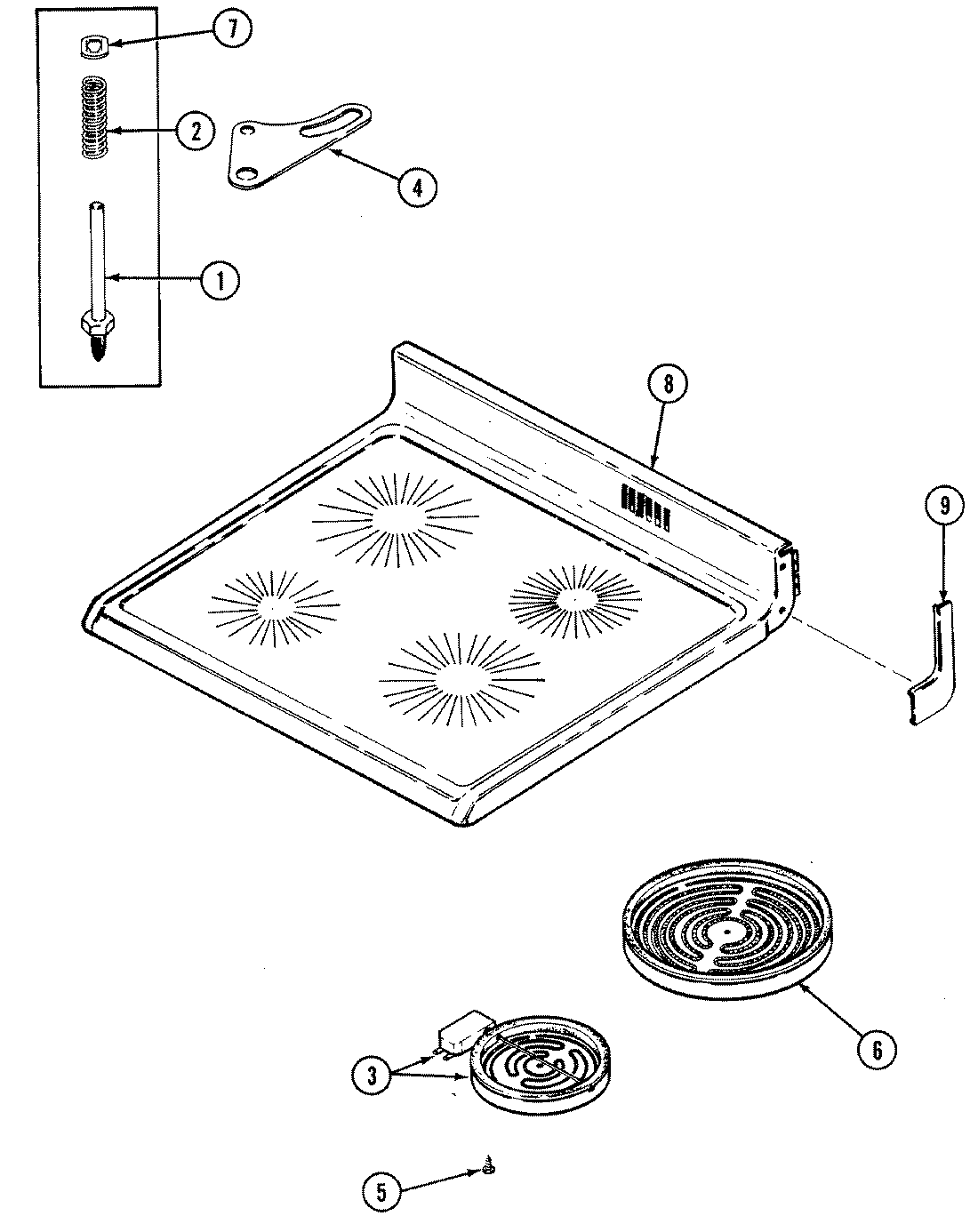 7
2
4
1
8
9
6
3
5