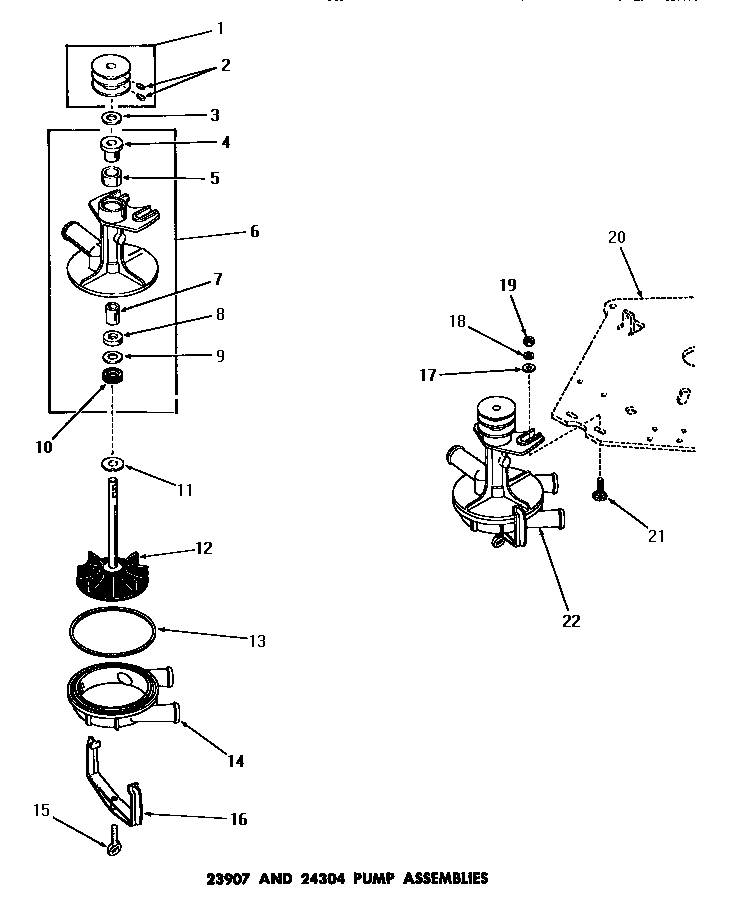 1
2
3
4
5
6
7
8
9
10
11
12
13
14
15
16
20
19
18
17
21
22
23907 AND 24304 PUMP ASSEMBLIES