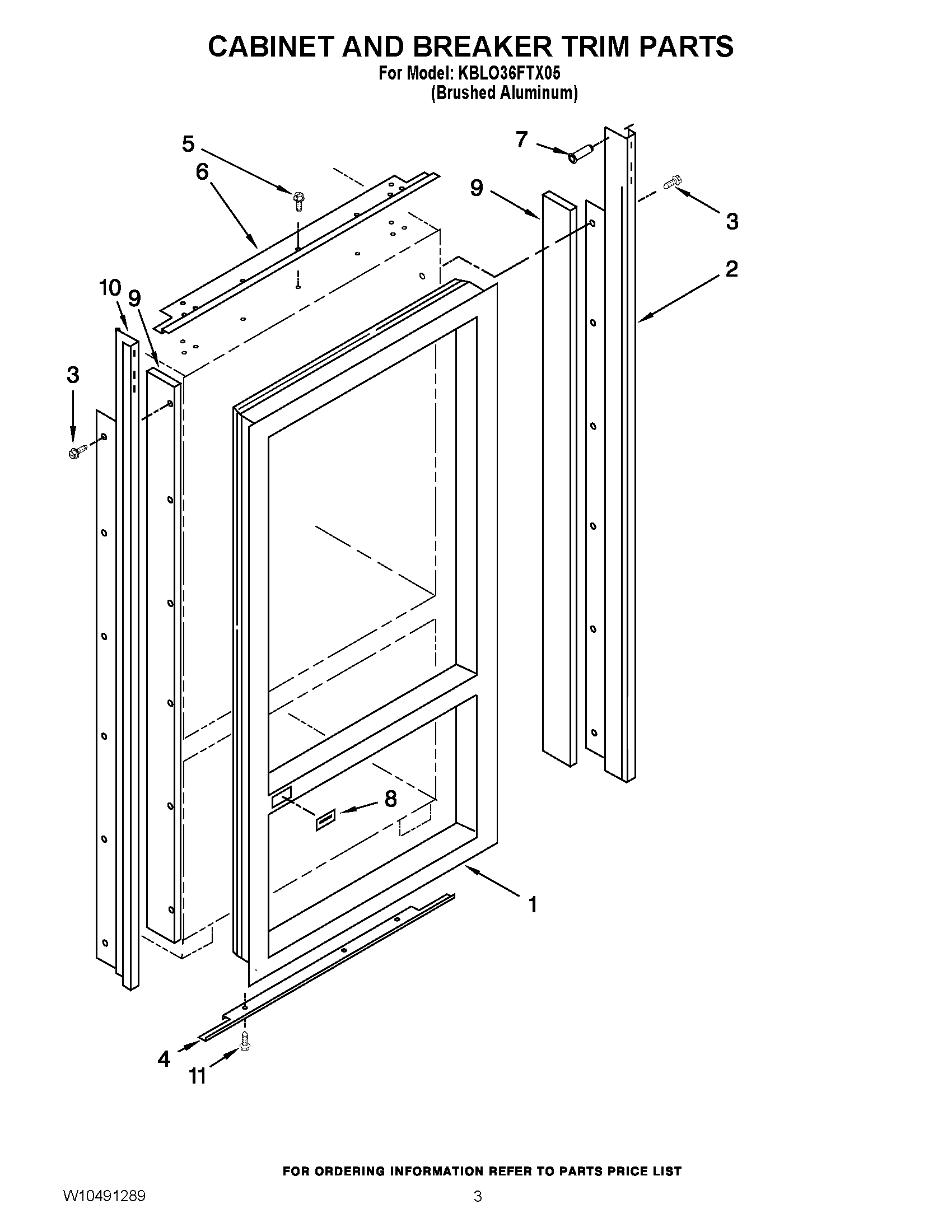 CABINET AND BREAKER TRIM PARTS
For Model: KBLO36FTX05
(Brushed Aluminum)

5
6
7
9
3
2
10
9
3
8
1
4
11

FOR ORDERING INFORMATION REFER TO PARTS PRICE LIST

W10491289

3