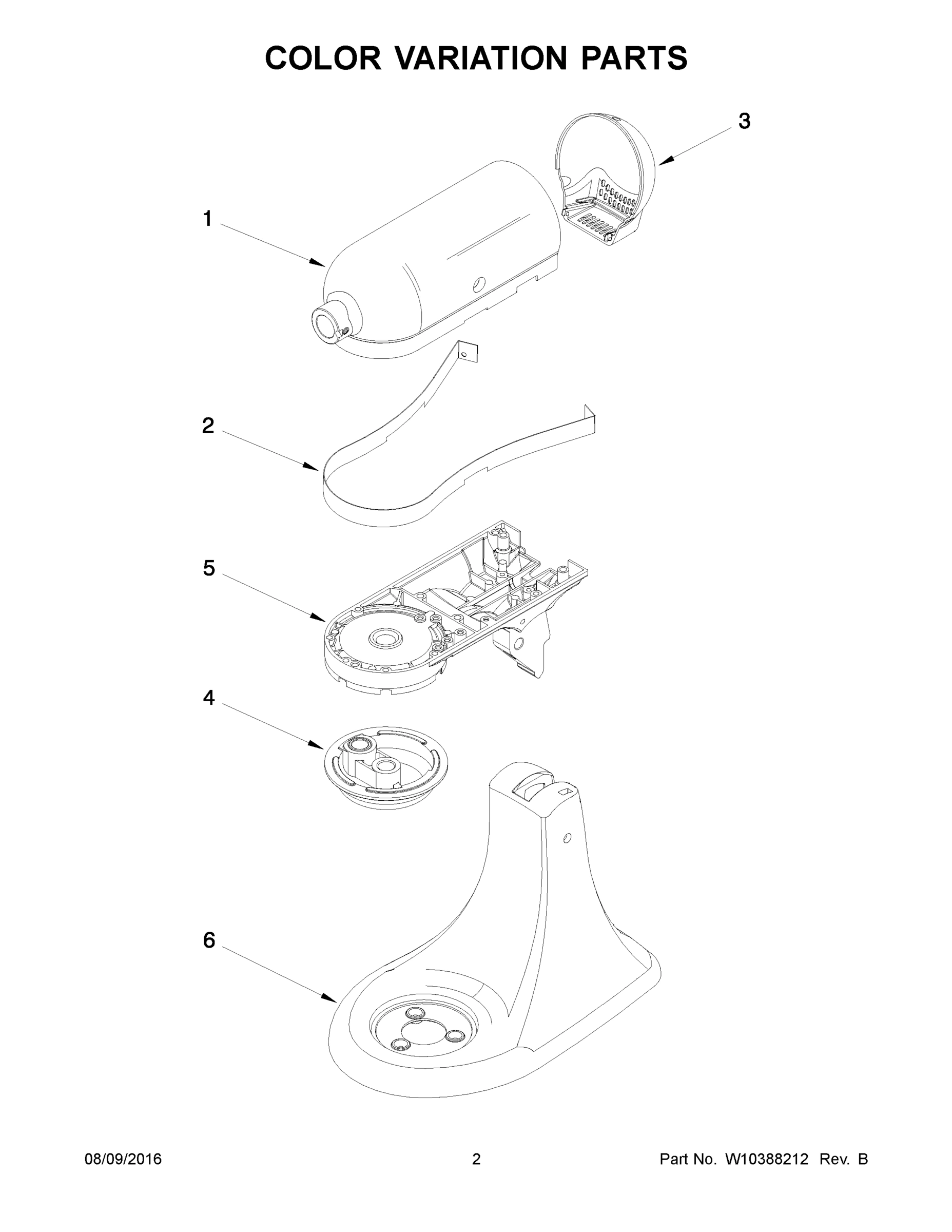 COLOR VARIATION PARTS

3

1

2

5

4

6

08/09/2016

2

Part No. W10388212 Rev. B