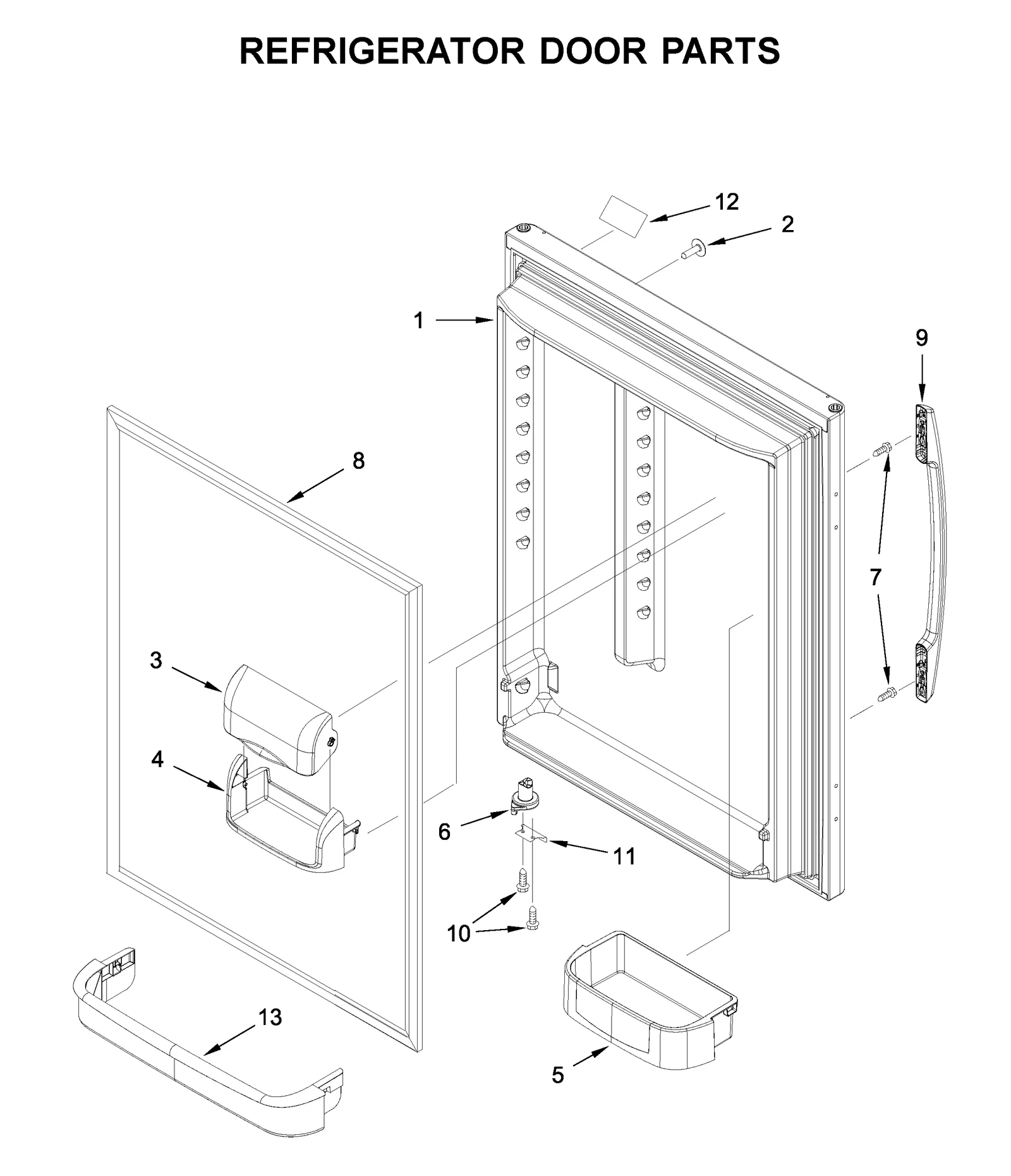 REFRIGERATOR DOOR PARTS

12
2
1
9
8
7
3
4
6
11
10
13
5