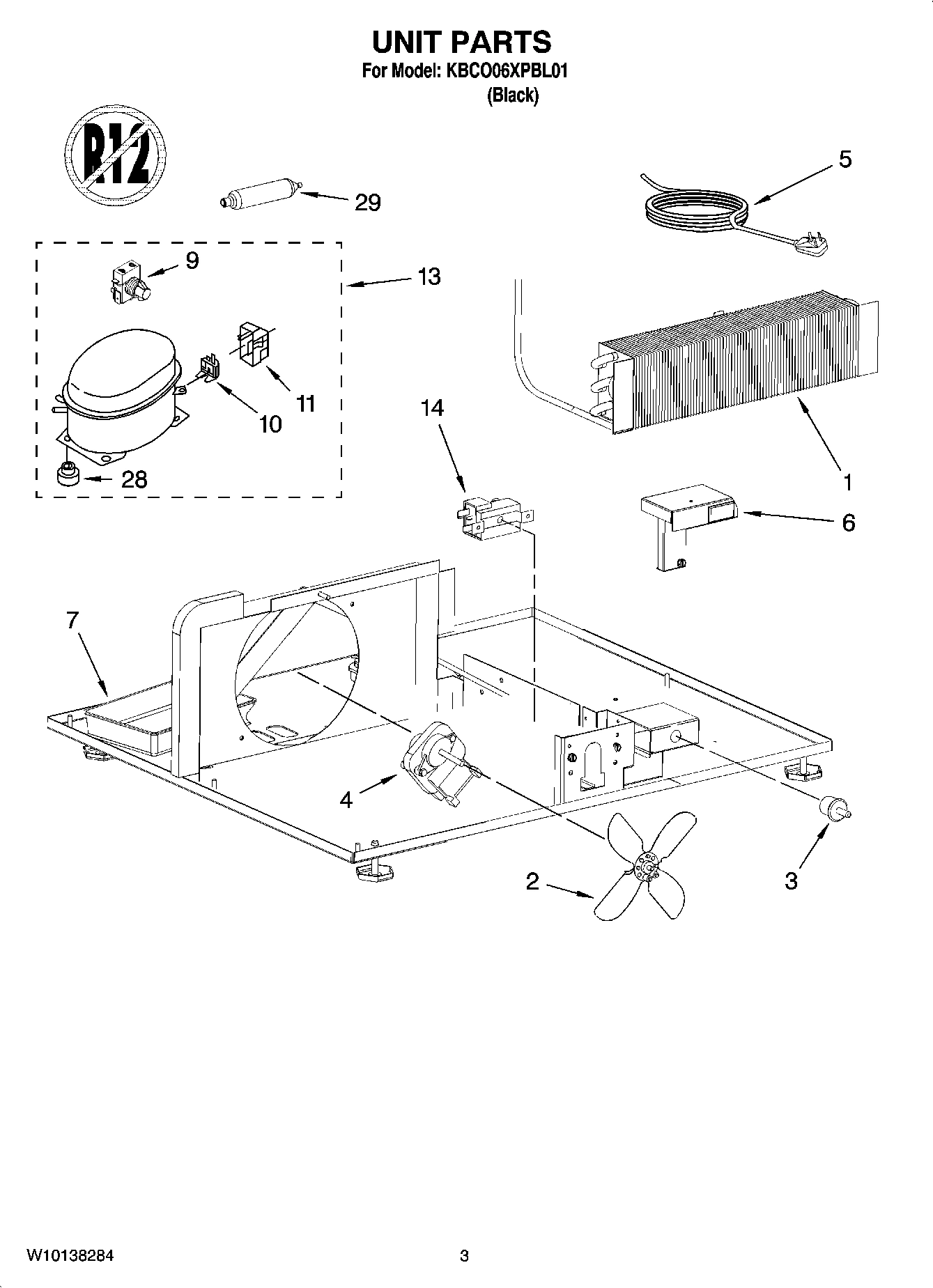 UNIT PARTS
For Model: KBCO06XPBL01
(Black)

R12

29

5

9

13

11

10

28

14

1

6

7

4

2

3

W10138284

3