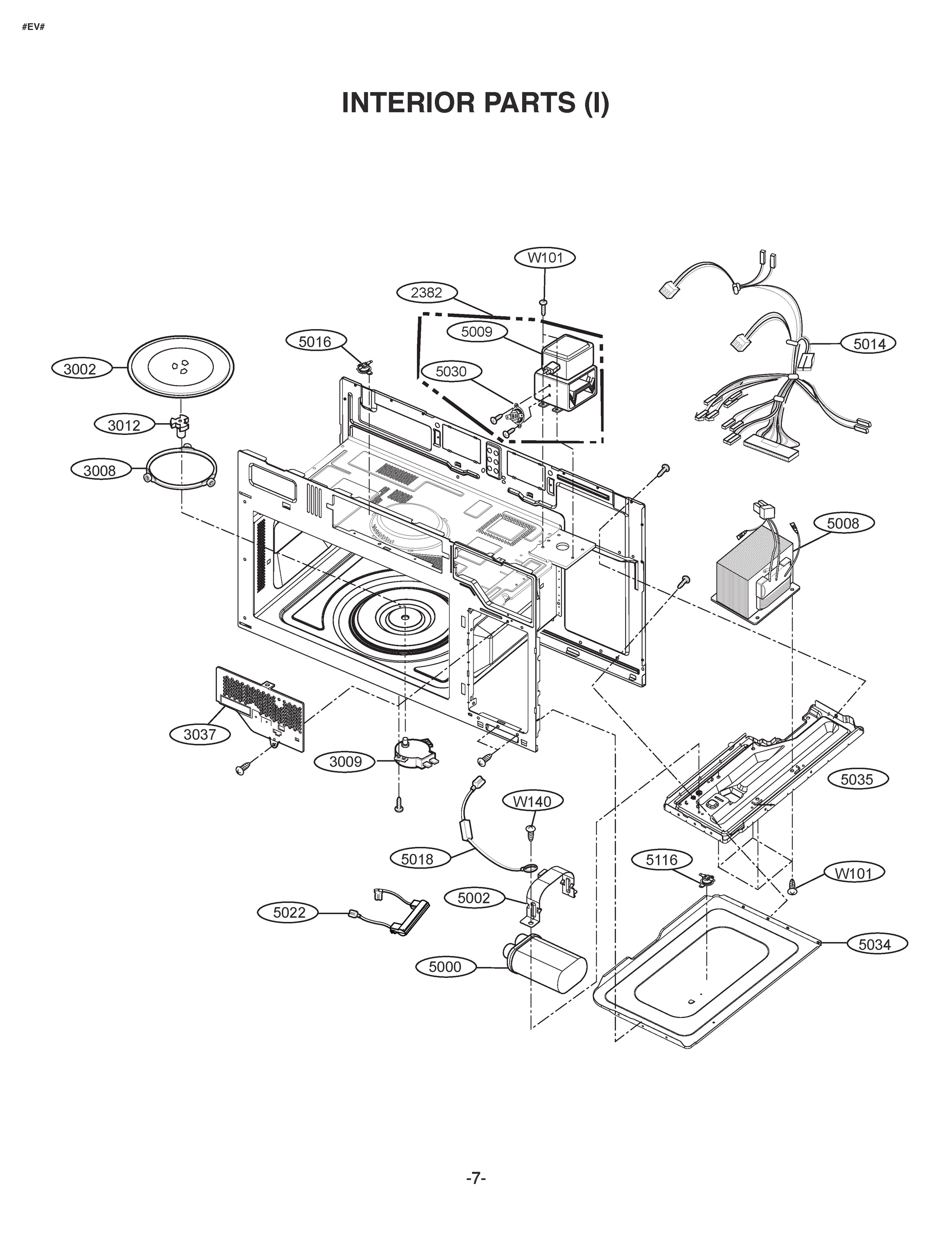 #EV#

INTERIOR PARTS (I)

W101
2382
5009
5016
5014
3002
5030
3012
3008
5008
3037
3009
5035
W140
5018
5116
W101
5002
5022
5034
5000

-7-