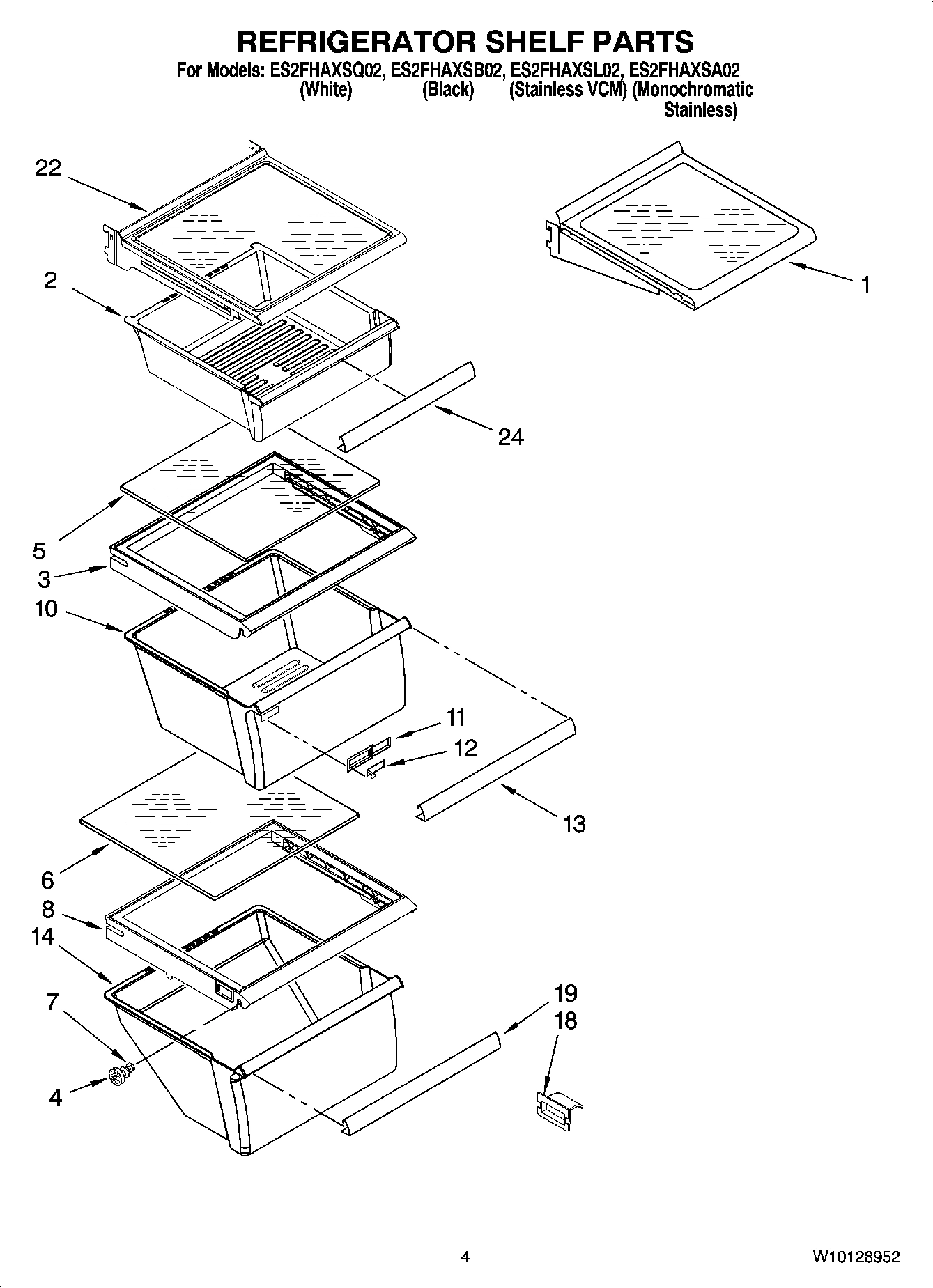 REFRIGERATOR SHELF PARTS

For Models: ES2FHAXSQ02, ES2FHAXSB02, ES2FHAXSL02, ES2FHAXSA02
(White) (Black) (Stainless VCM) (Monochromatic Stainless)

22

1

2

24

5

3

10

11

12

13

6

8

14

7

4

19

18

4

W10128952