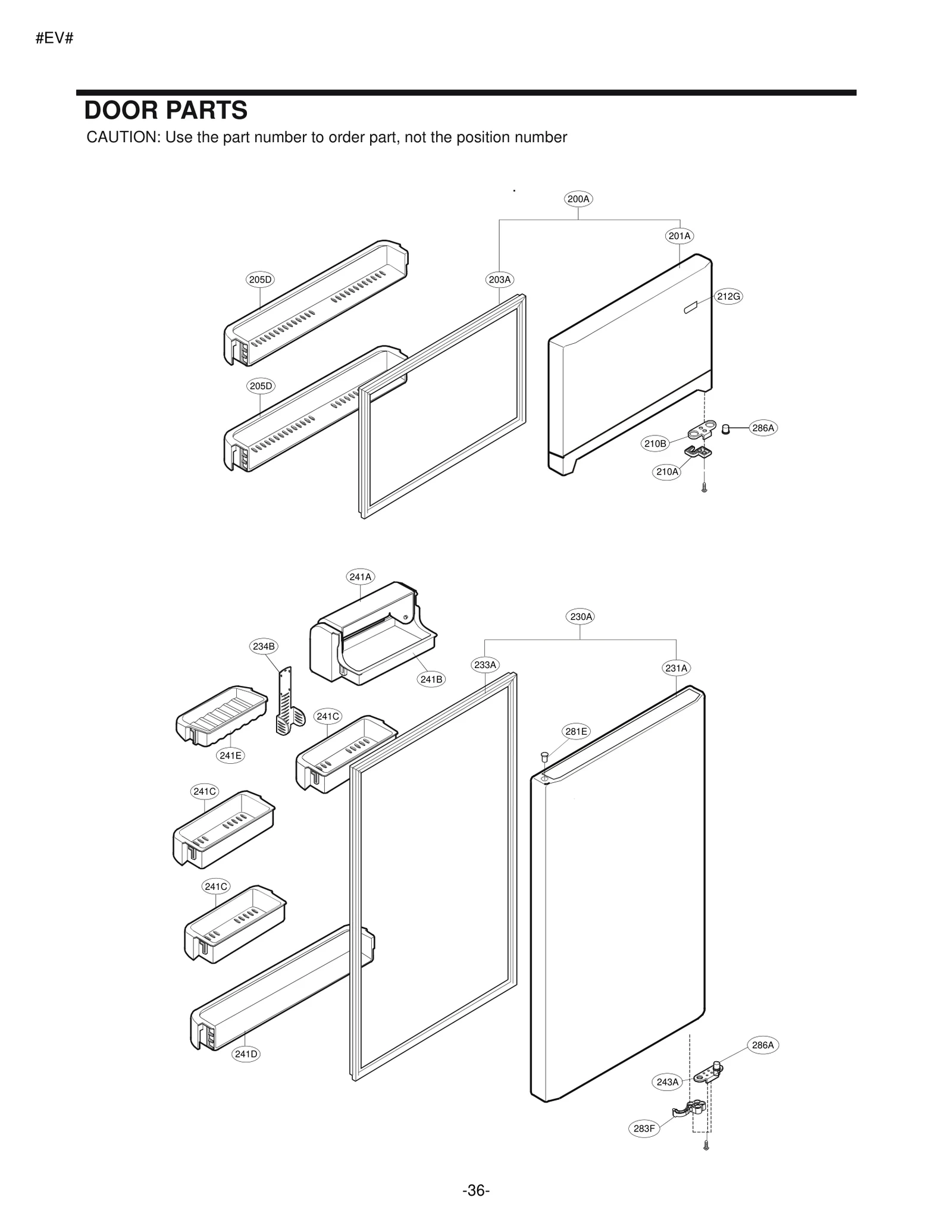 #EV#

DOOR PARTS

CAUTION: Use the part number to order part, not the position number

200A

201A

205D

203A

212G

205D

286A

210B

210A

241A

230A

234B

233A

231A

241B

241C

281E

241E

241C

241C

241D

286A

243A

283F

-36-