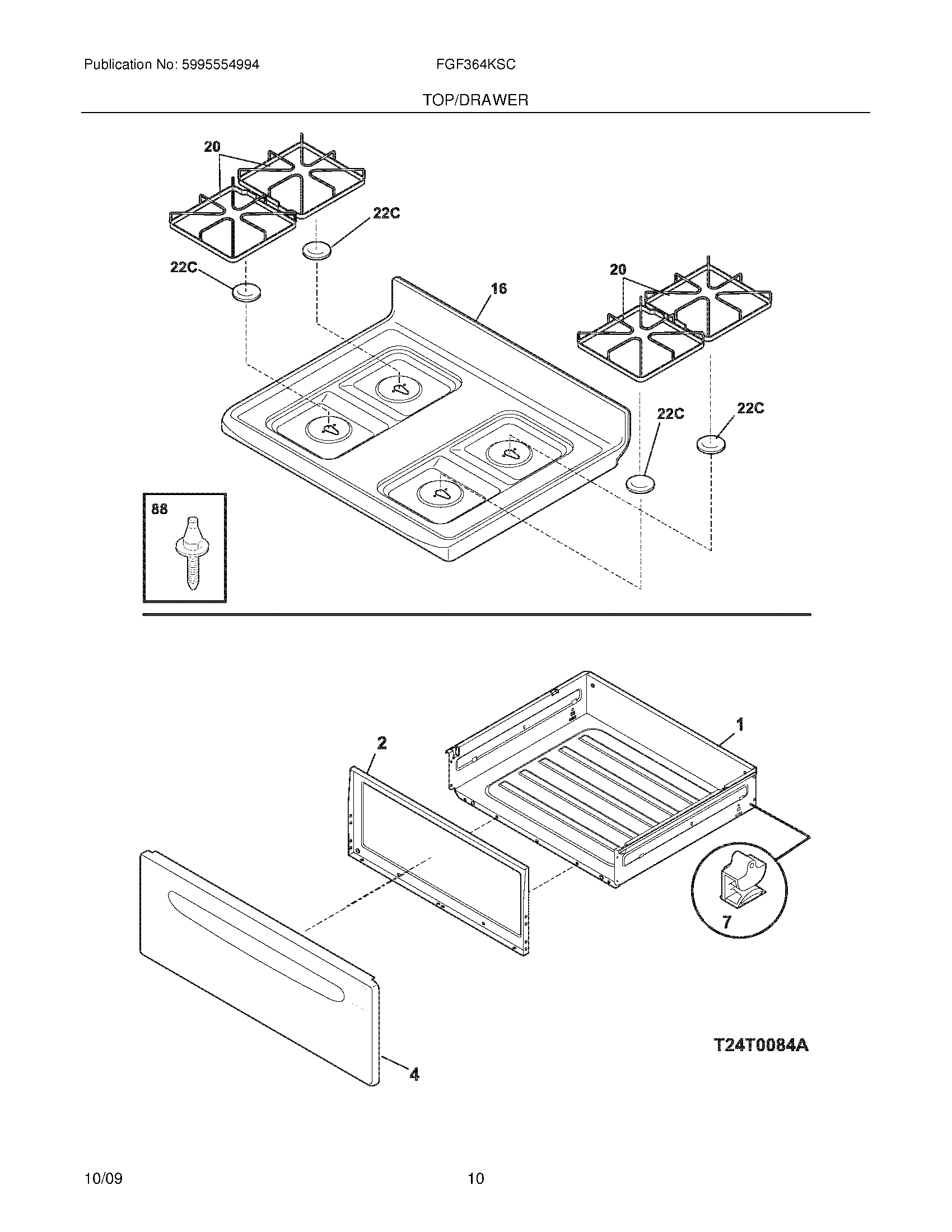 Publication No: 5995554994

FGF364KSC

TOP/DRAWER

20

22C

22C

16

20

22C

22C

88

2

1

7

4

T24T0084A

10/09

10