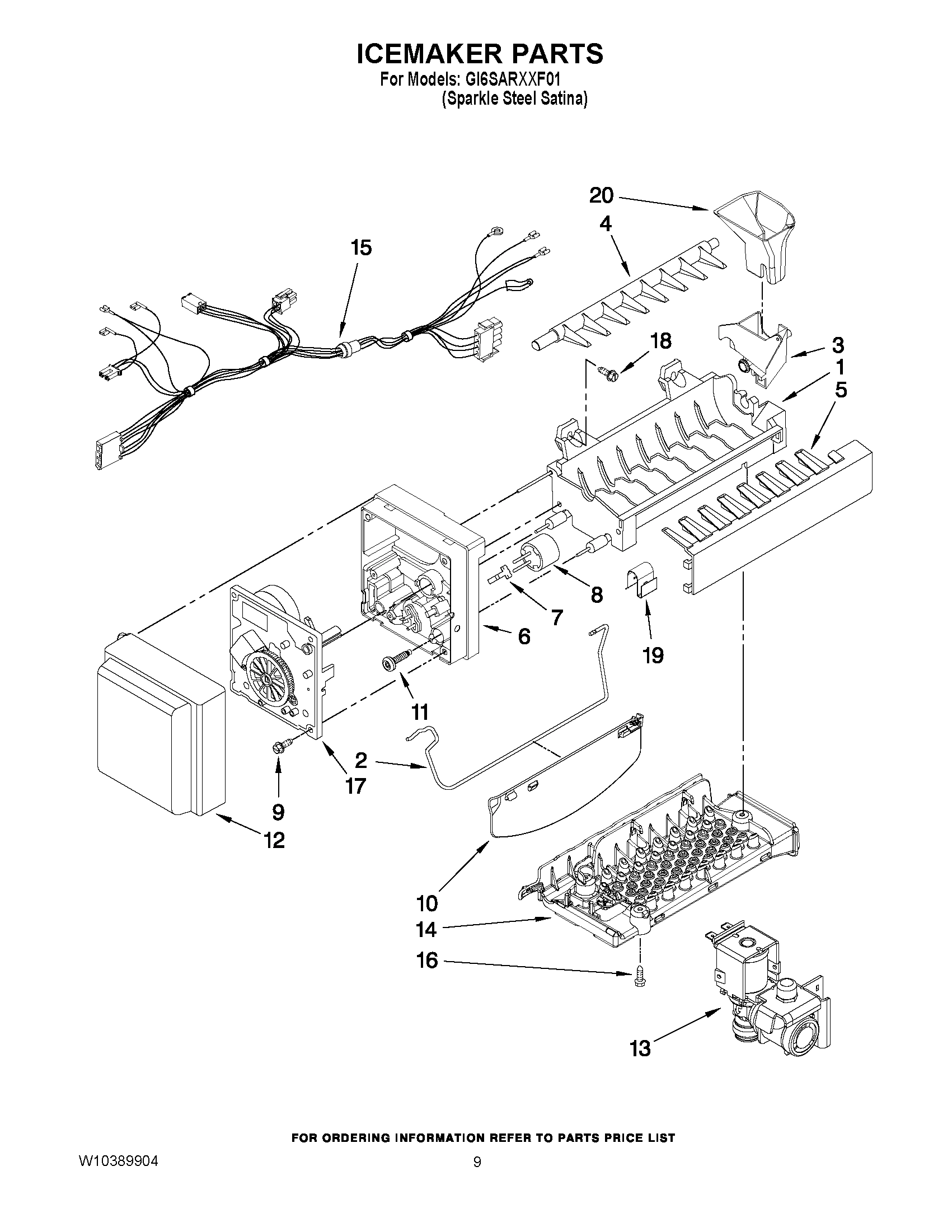 ICEMAKER PARTS
For Models: GI6SARXXF01
(Sparkle Steel Satina)

20
4
15
18
3
1
5
8
7
6
19
11
2
17
9
12
10
14
16
13

FOR ORDERING INFORMATION REFER TO PARTS PRICE LIST

W10389904

9