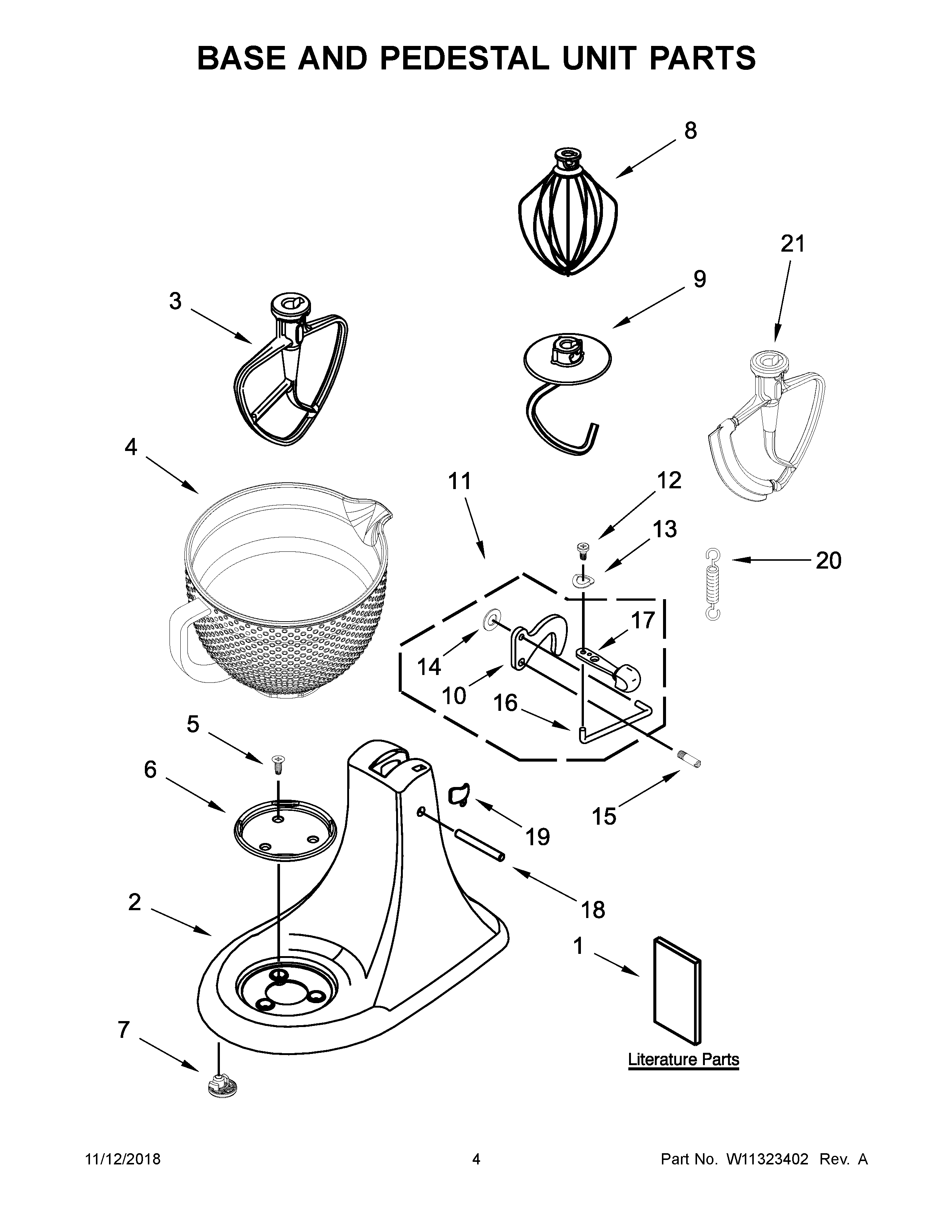 BASE AND PEDESTAL UNIT PARTS

8

21

3

9

4

11

12

13

20

17

14

10

16

5

6

15

19

18

2

1

7

Literature Parts

11/12/2018 4 Part No. W11323402 Rev. A