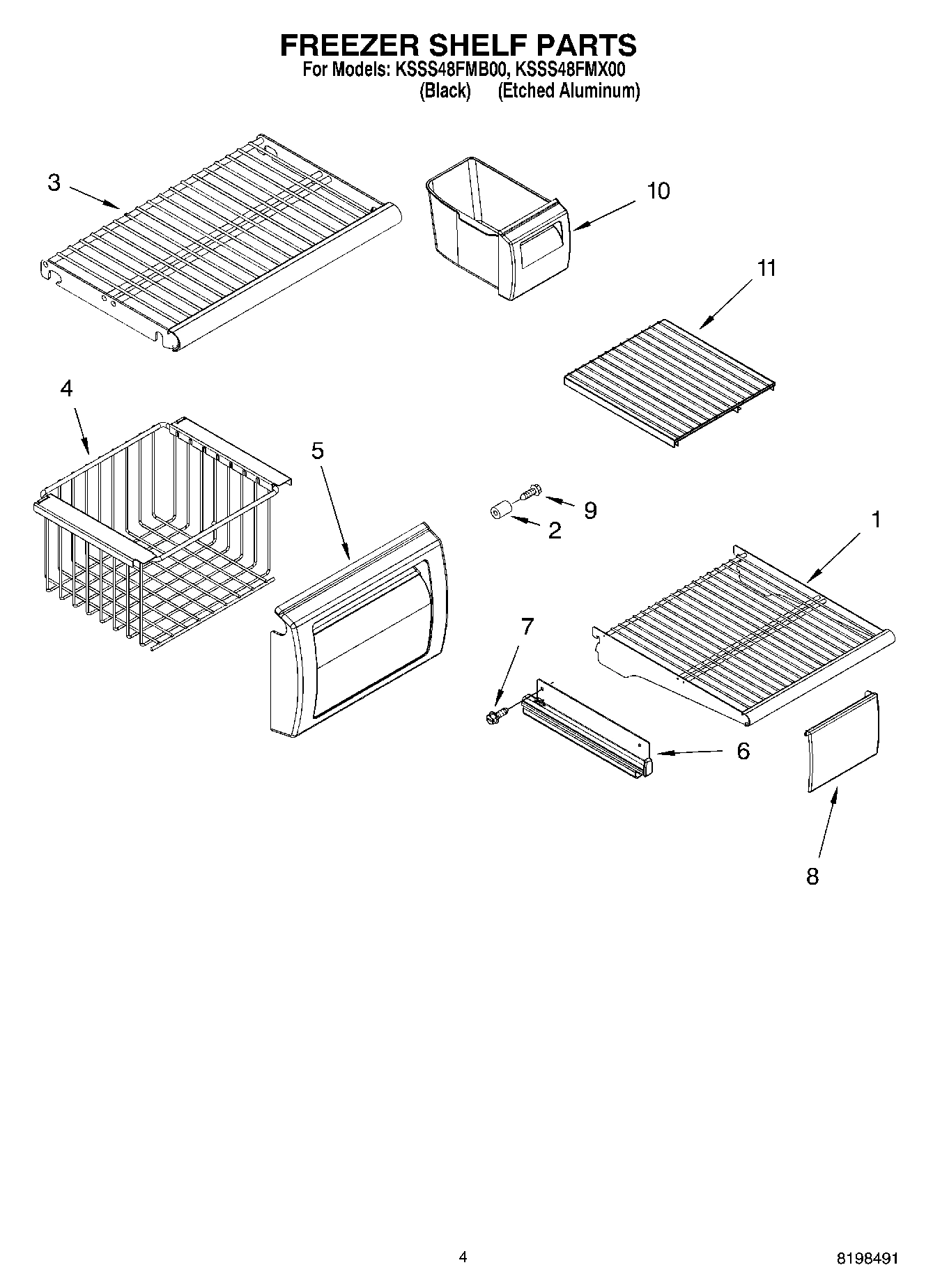 FREEZER SHELF PARTS
For Models: KSSS48FMB00, KSSS48FMX00
(Black) (Etched Aluminum)

3
10
11
4
5
9
2
1
7
6
8

4
8198491