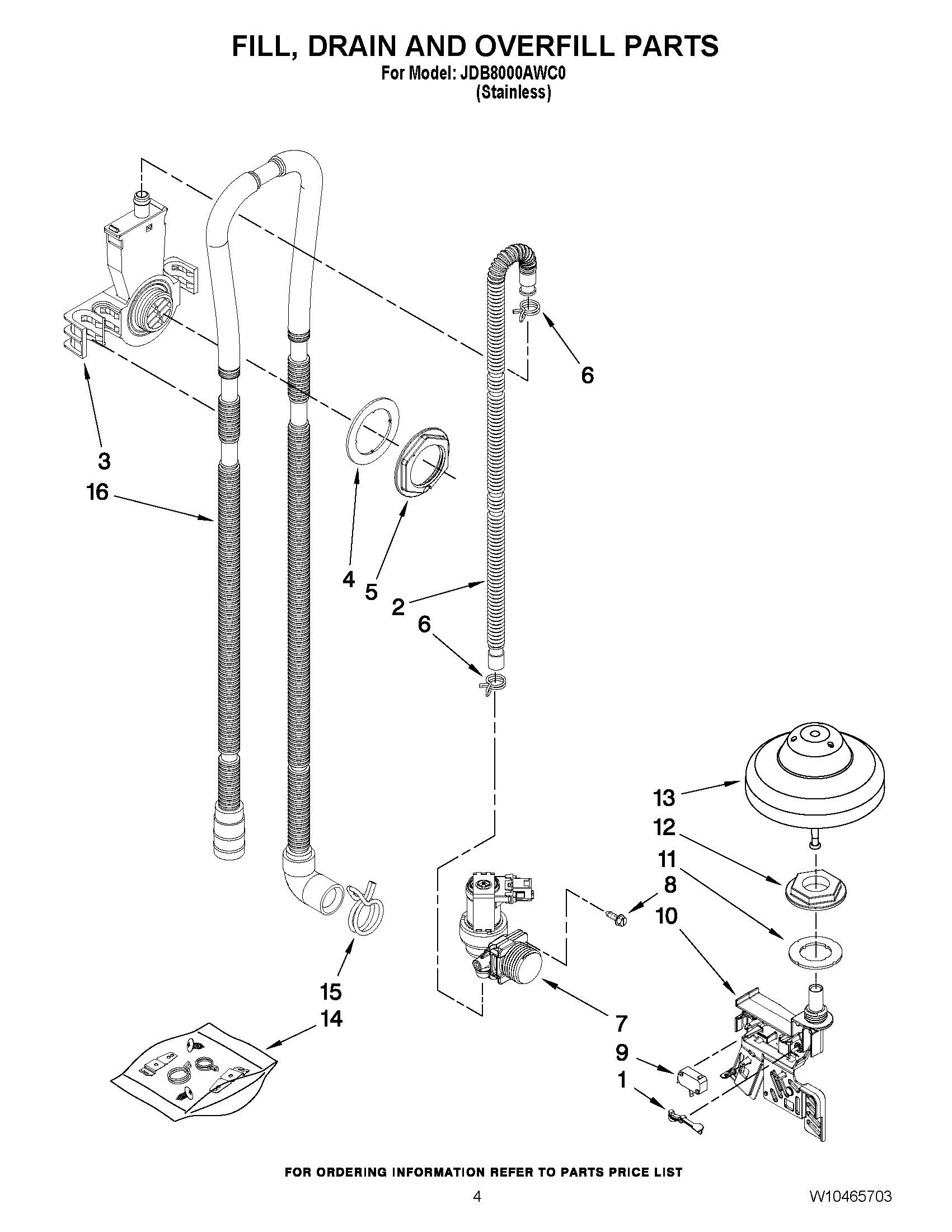 FILL, DRAIN AND OVERFILL PARTS
For Model: JDB8000AWC0
(Stainless)

6
3
16
4
5
2
6
13
12
11
8
10
15
14
7
9
1

FOR ORDERING INFORMATION REFER TO PARTS PRICE LIST

4

W10465703