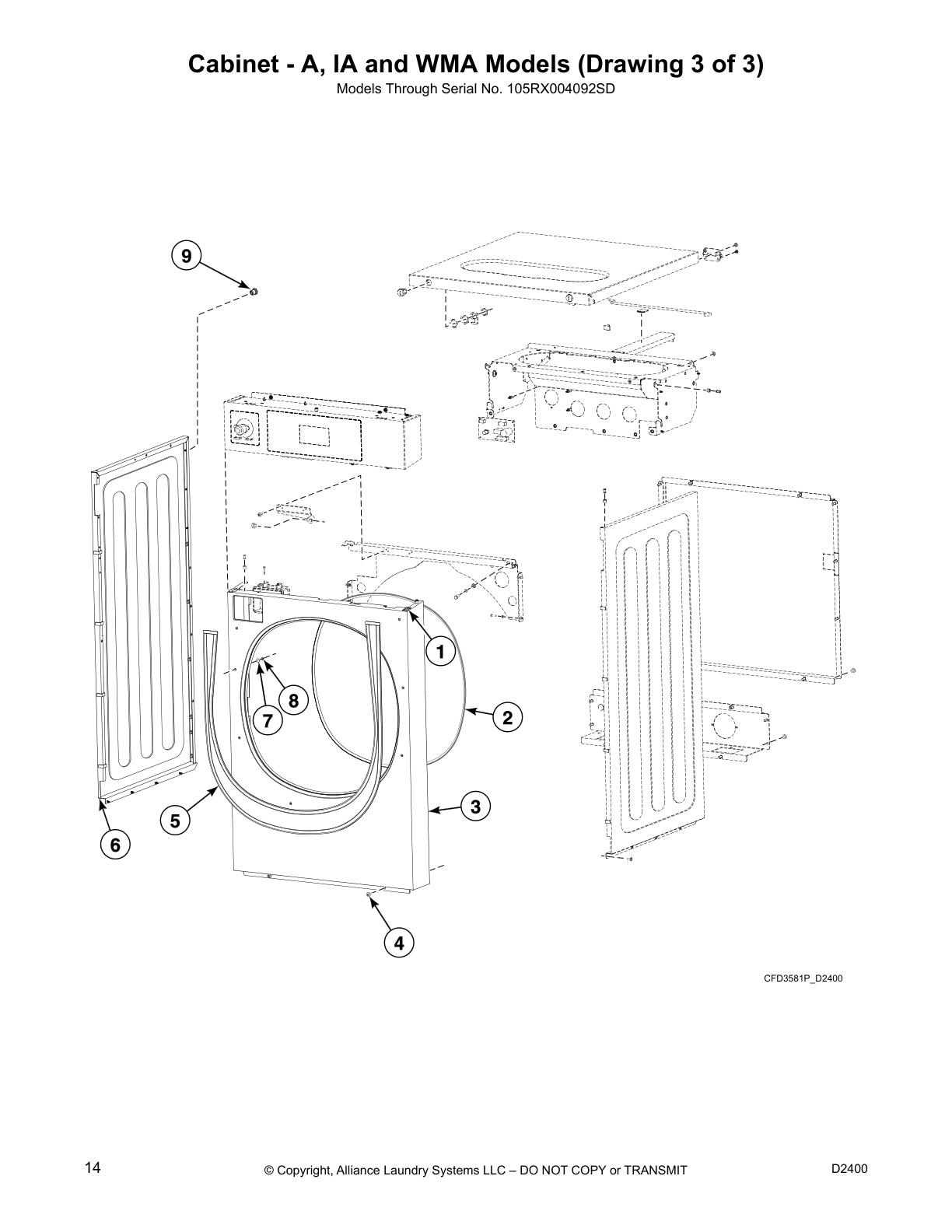 Cabinet - A, IA and WMA Models (Drawing 3 of 3)
Models Through Serial No. 105RX004092SD

9

1

8

7

2

3

5

6

4

CFD3581P_D2400

14 © Copyright, Alliance Laundry Systems LLC – DO NOT COPY or TRANSMIT D2400