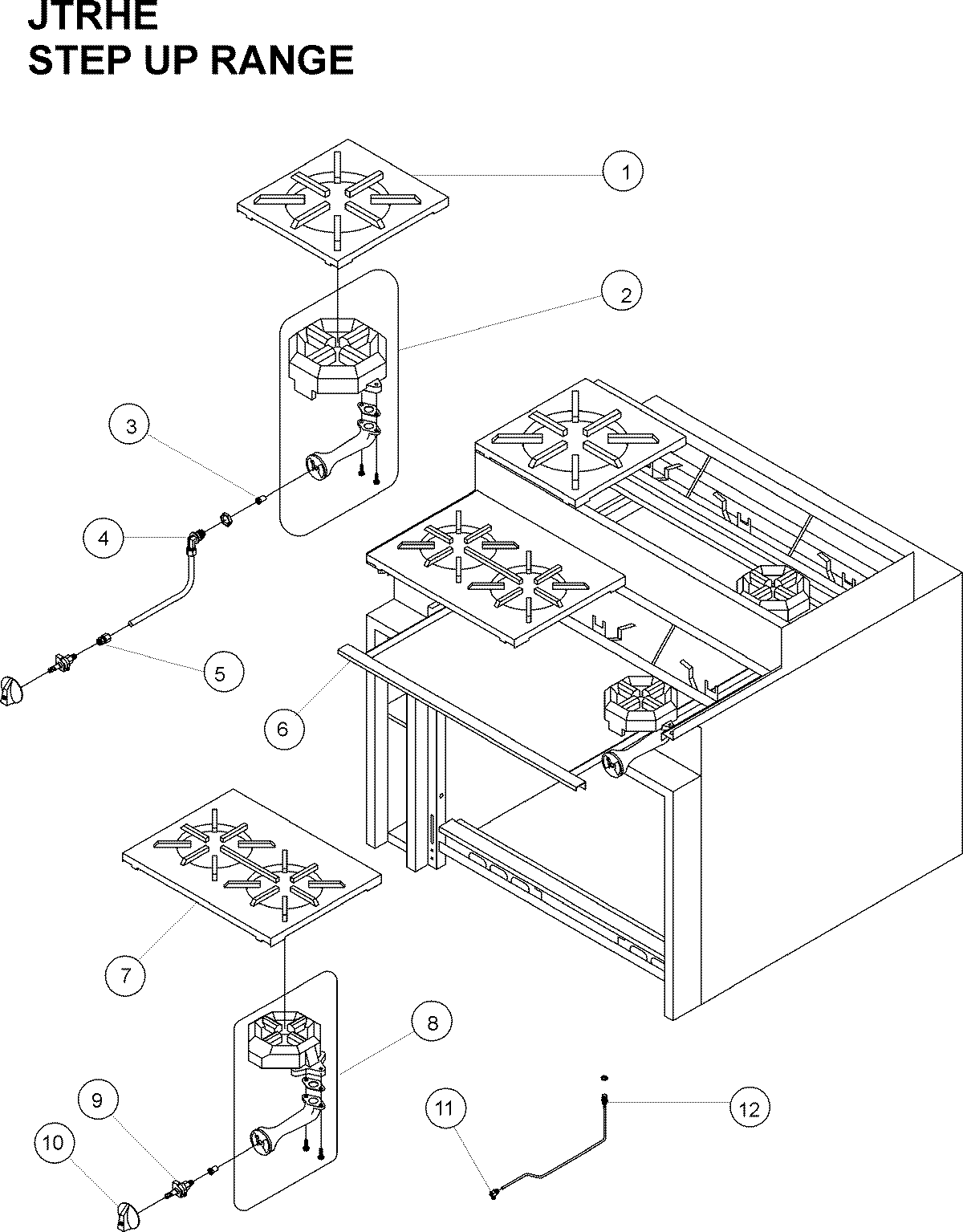 JTRHE
STEP UP RANGE

1
2
3
4
5
6
7
8
9
10
11
12