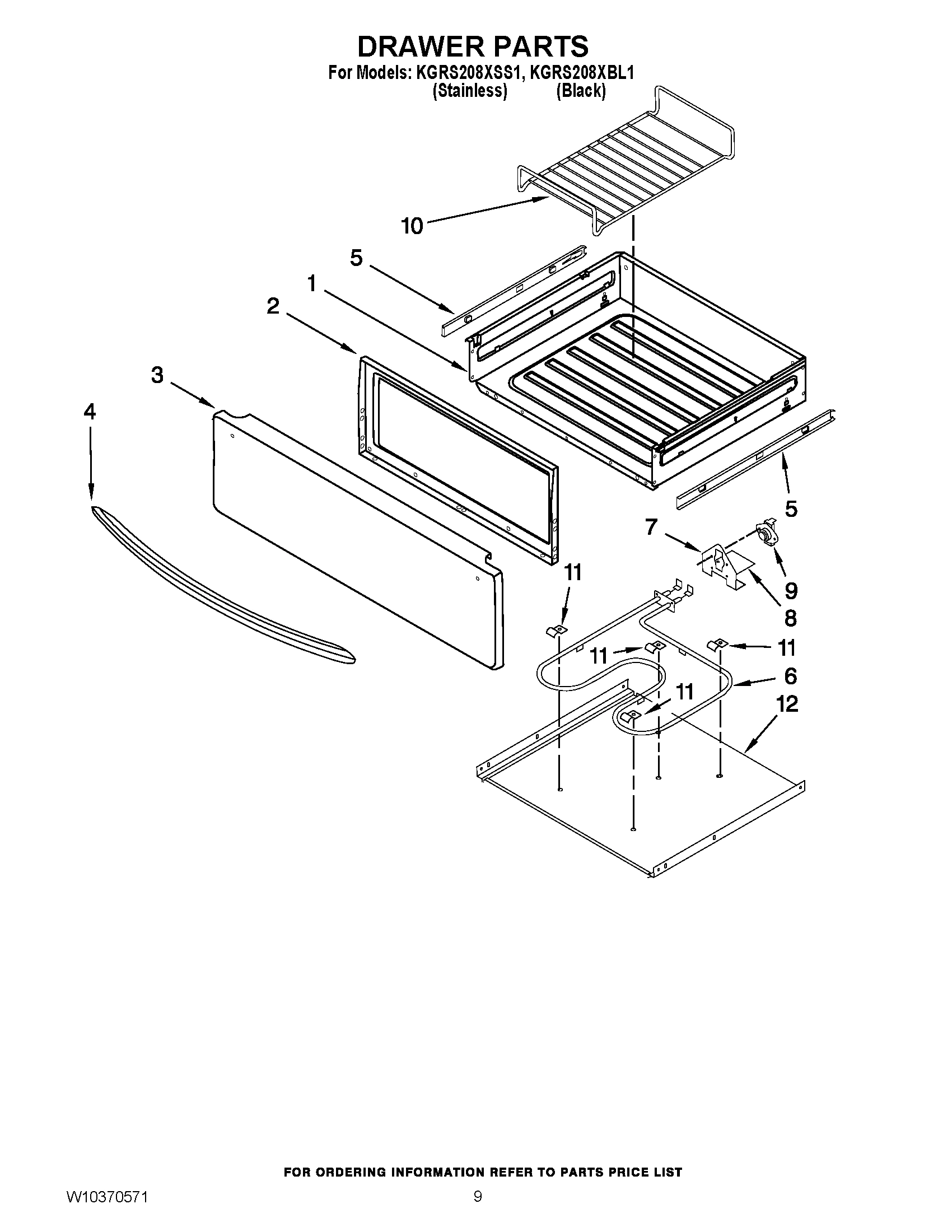 DRAWER PARTS
For Models: KGRS208XSS1, KGRS208XBL1
(Stainless) (Black)

10
5
1
2
3
4
5
7
9
8
11
11
11
6
11
12

FOR ORDERING INFORMATION REFER TO PARTS PRICE LIST

W10370571
9