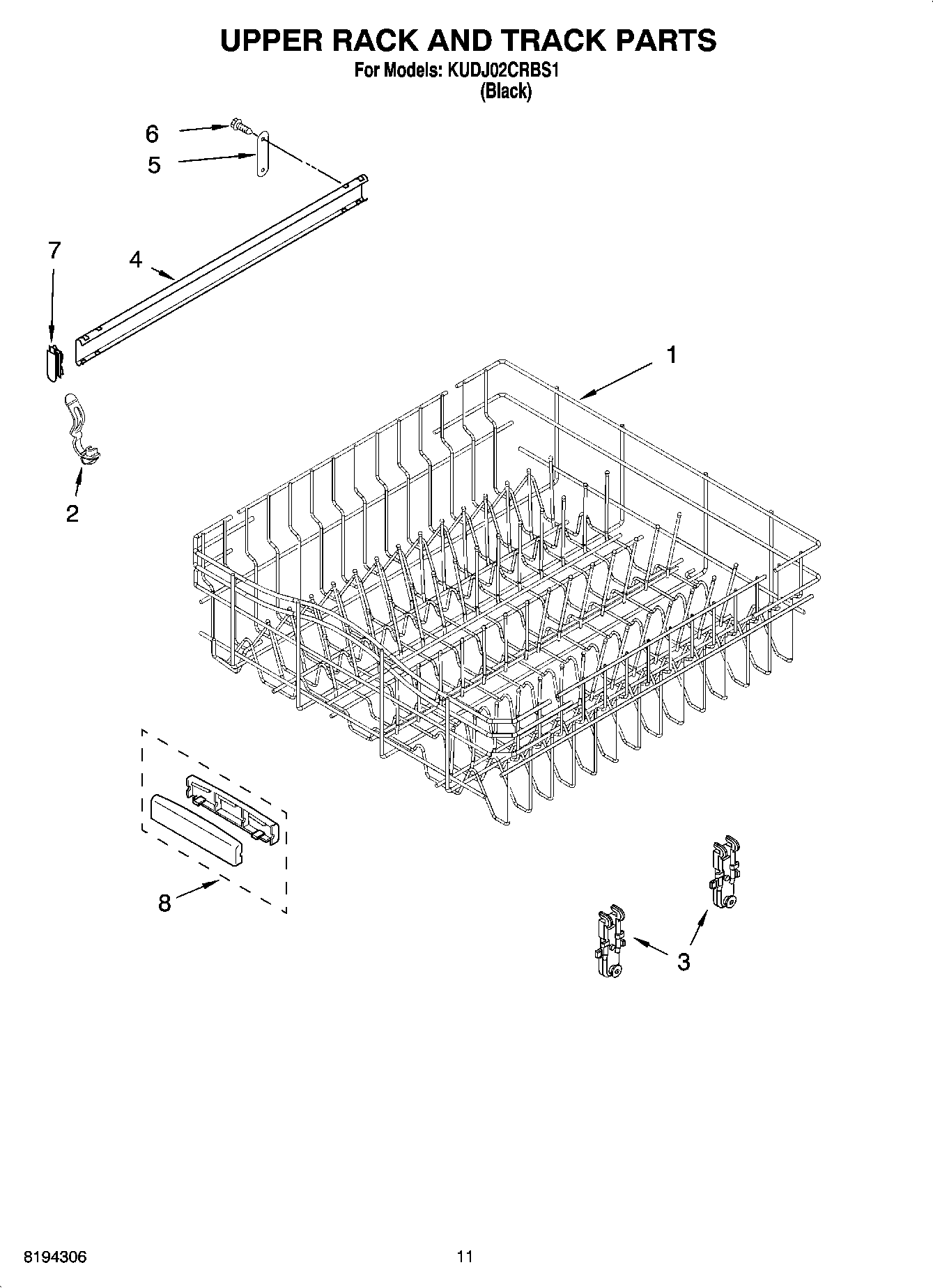 UPPER RACK AND TRACK PARTS
For Models: KUDJ02CRBS1
(Black)

6
5
7
4
1
2
8
3

8194306
11